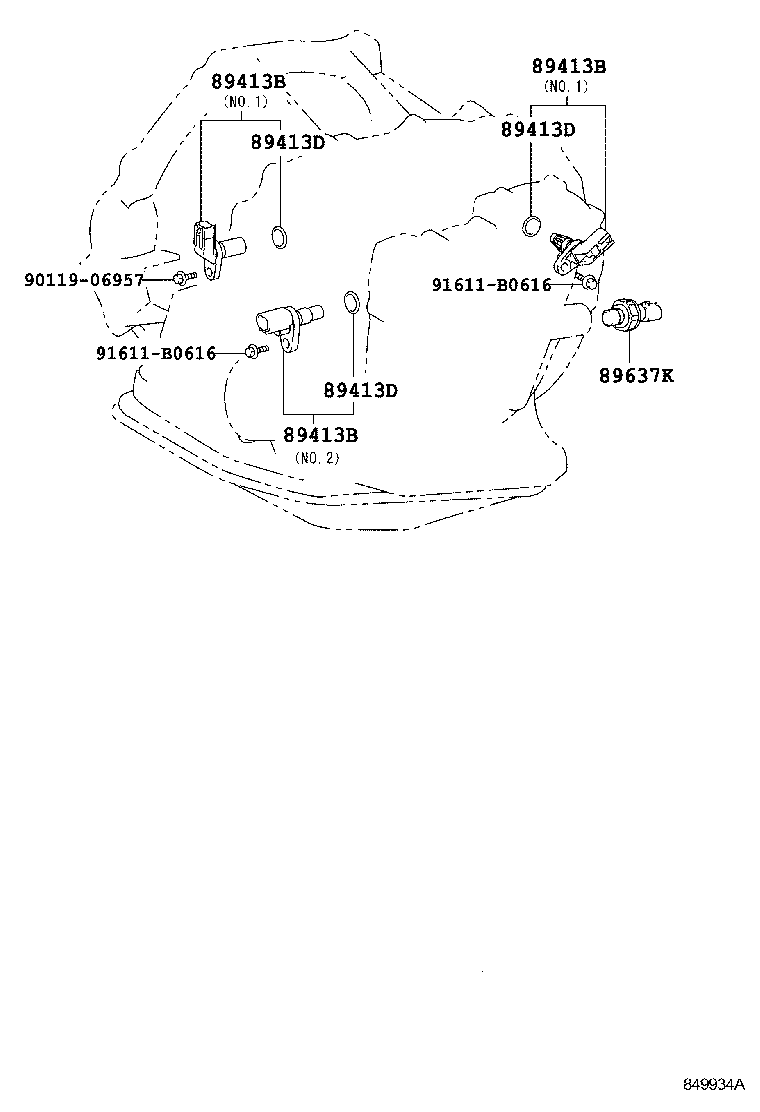 89413B
(NO. 1)
89413D
90119-06957
91611-B0616
89413D
89413B
(NO. 2)
89413B
(NO. 1)
89413D
91611-B0616
89637K
849934A