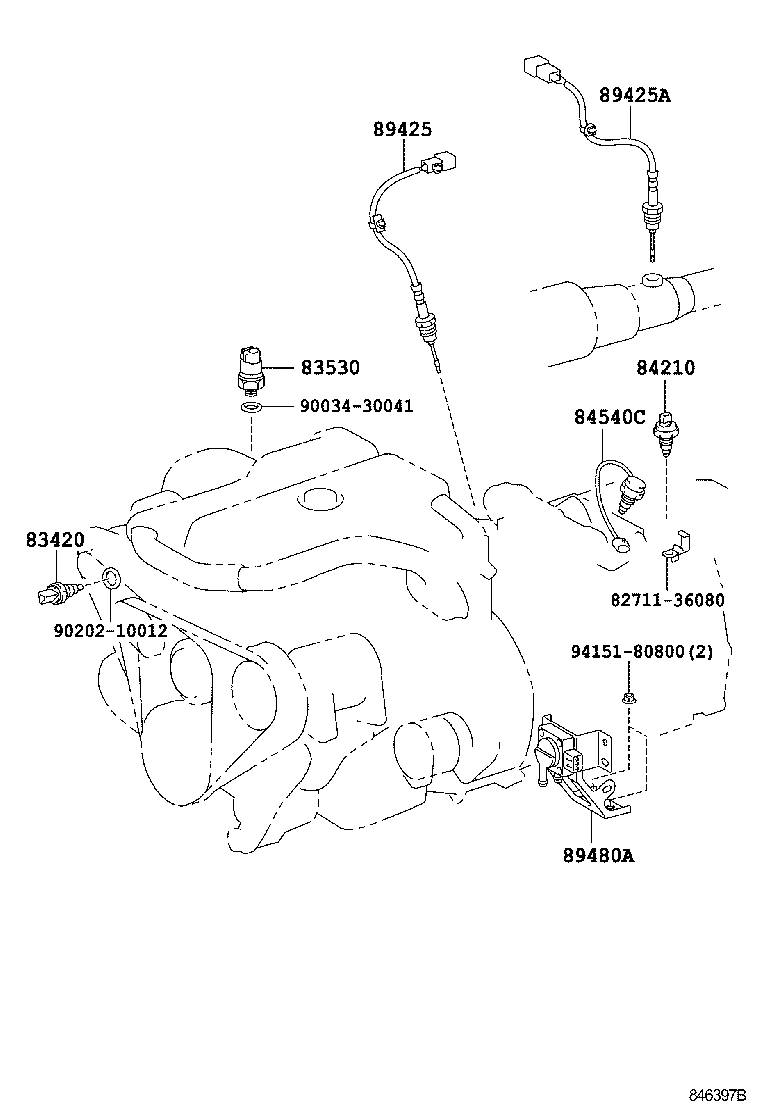 89425A

89425

83530

90034-30041

84210

84540C

83420

82711-36080

90202-10012

94151-80800(2)

89480A

846397B