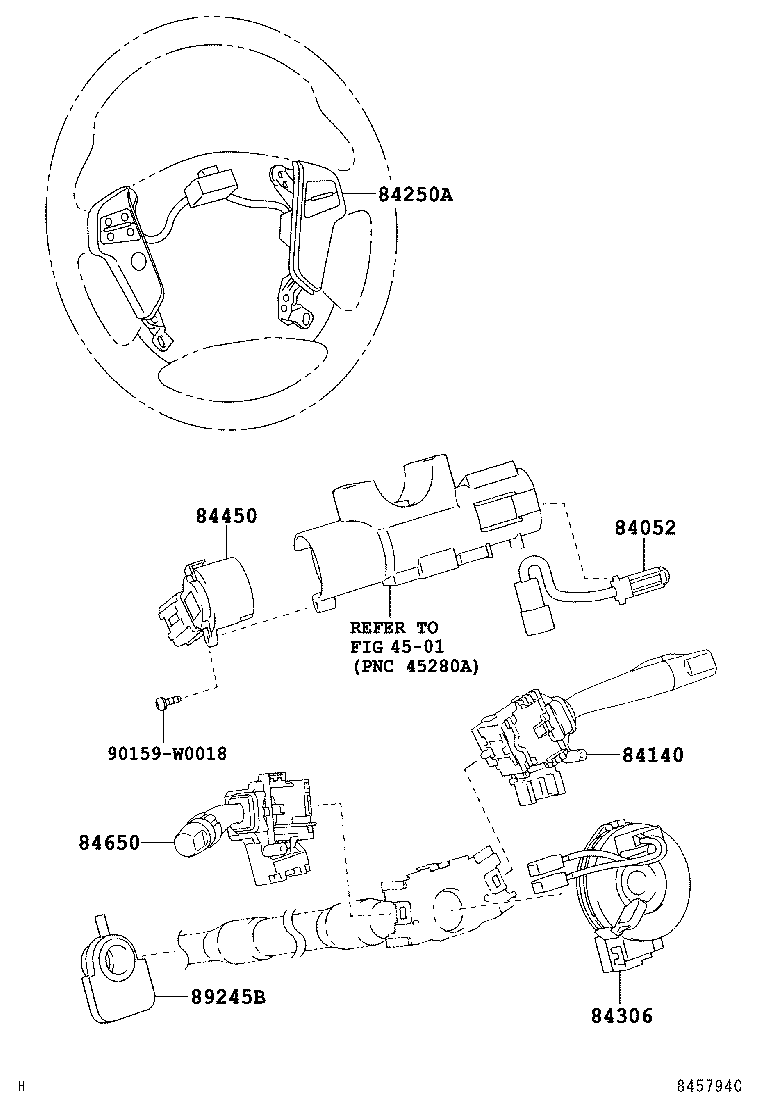 84250A

84450

84052

REFER TO
FIG 45-01
(PNC 45280A)

90159-W0018

84140

84650

89245B

84306

H

845794C