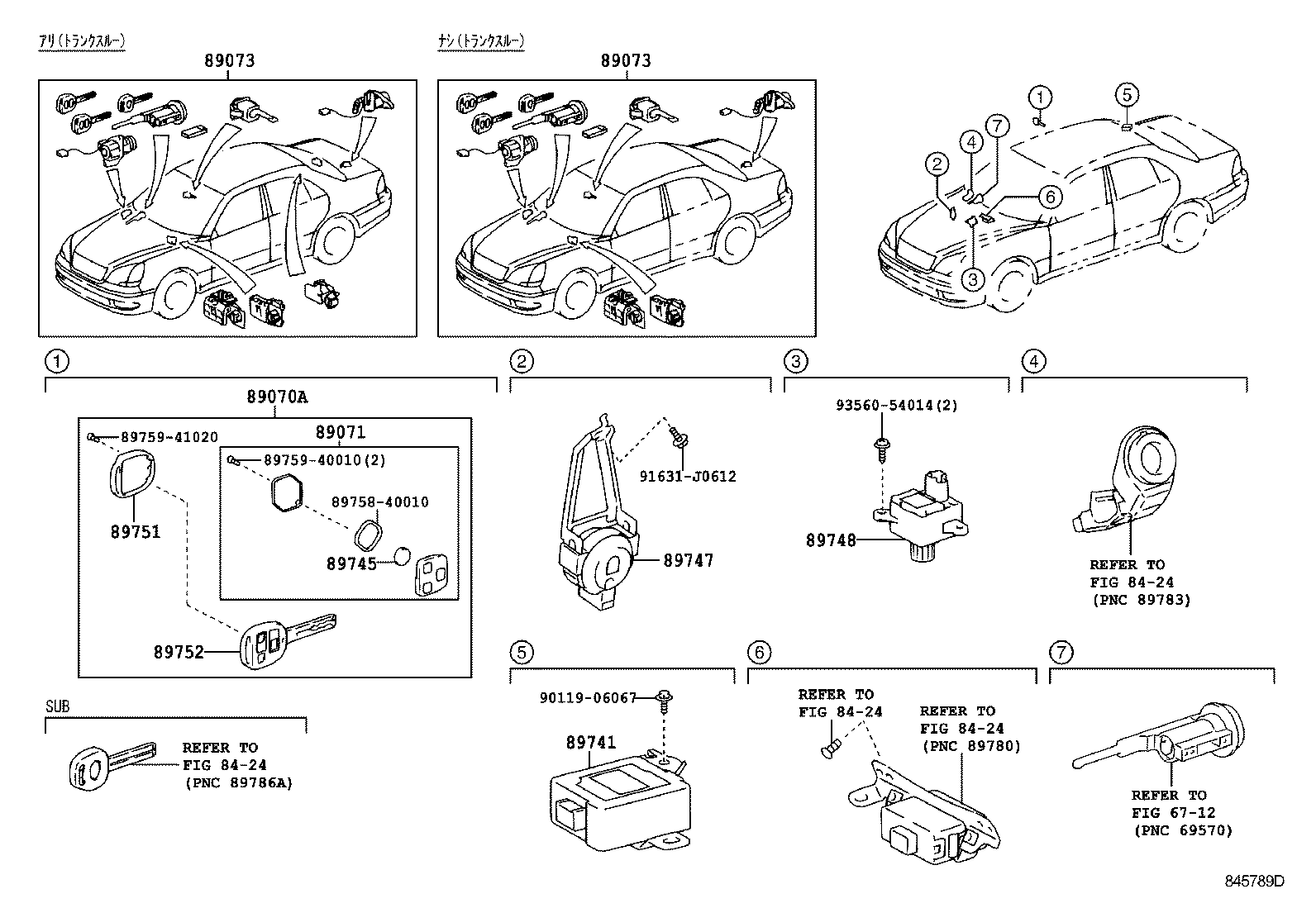 アリ(トランクスルー)
89073

ナシ(トランクスルー)
89073

1
5
2
4
7
6
3

1
89070A
89759-41020
89071
89759-40010(2)
89758-40010
89751
89745
89752

2
91631-J0612
89747

3
93560-54014(2)
89748

4
REFER TO
FIG 84-24
(PNC 89783)

SUB
REFER TO
FIG 84-24
(PNC 89786A)

5
90119-06067
89741

6
REFER TO
FIG 84-24
REFER TO
FIG 84-24
(PNC 89780)

7
REFER TO
FIG 67-12
(PNC 69570)

845789D