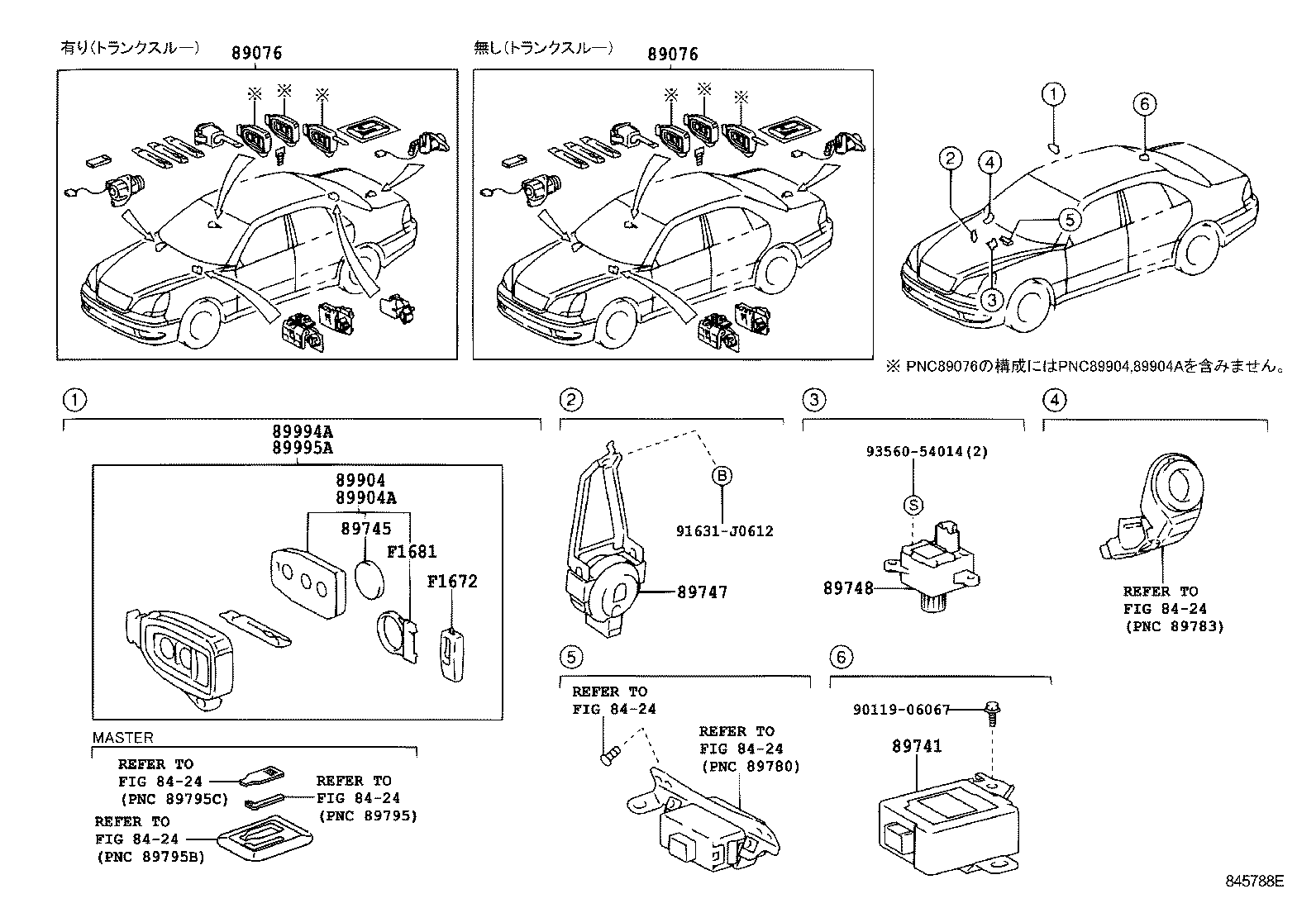 有り(トランクスルー) 89076

※ ※ ※

無し(トランクスルー) 89076

※ ※ ※

1 6 2 4 5 3

※ PNC89076の構成にはPNC89904,89904Aを含みません。

1

89994A
89995A

89904
89904A
89745
F1681
F1672

MASTER

REFER TO
FIG 84-24
(PNC 89795C)

REFER TO
FIG 84-24
(PNC 89795)

REFER TO
FIG 84-24
(PNC 89795B)

2

B
91631-J0612
89747

3

93560-54014(2)
S
89748

4

REFER TO
FIG 84-24
(PNC 89783)

5

REFER TO
FIG 84-24

REFER TO
FIG 84-24
(PNC 89780)

6

90119-06067
89741

845788E