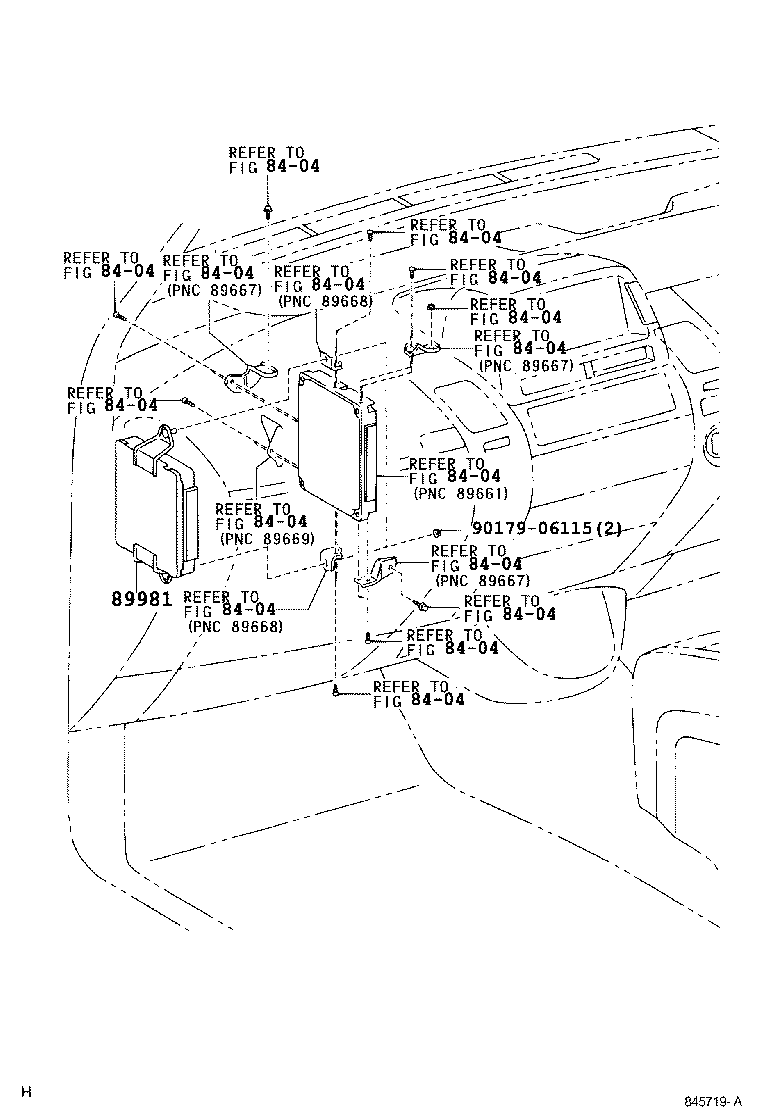 REFER TO
FIG 84-04

REFER TO
FIG 84-04

REFER TO
FIG 84-04

REFER TO
FIG 84-04
(PNC 89667)

REFER TO
FIG 84-04
(PNC 89668)

REFER TO
FIG 84-04

REFER TO
FIG 84-04

REFER TO
FIG 84-04
(PNC 89667)

REFER TO
FIG 84-04

REFER TO
FIG 84-04
(PNC 89661)

REFER TO
FIG 84-04
(PNC 89669)

90179-06115(2)

REFER TO
FIG 84-04
(PNC 89667)

89981

REFER TO
FIG 84-04
(PNC 89668)

REFER TO
FIG 84-04

REFER TO
FIG 84-04

REFER TO
FIG 84-04

H

845719-A