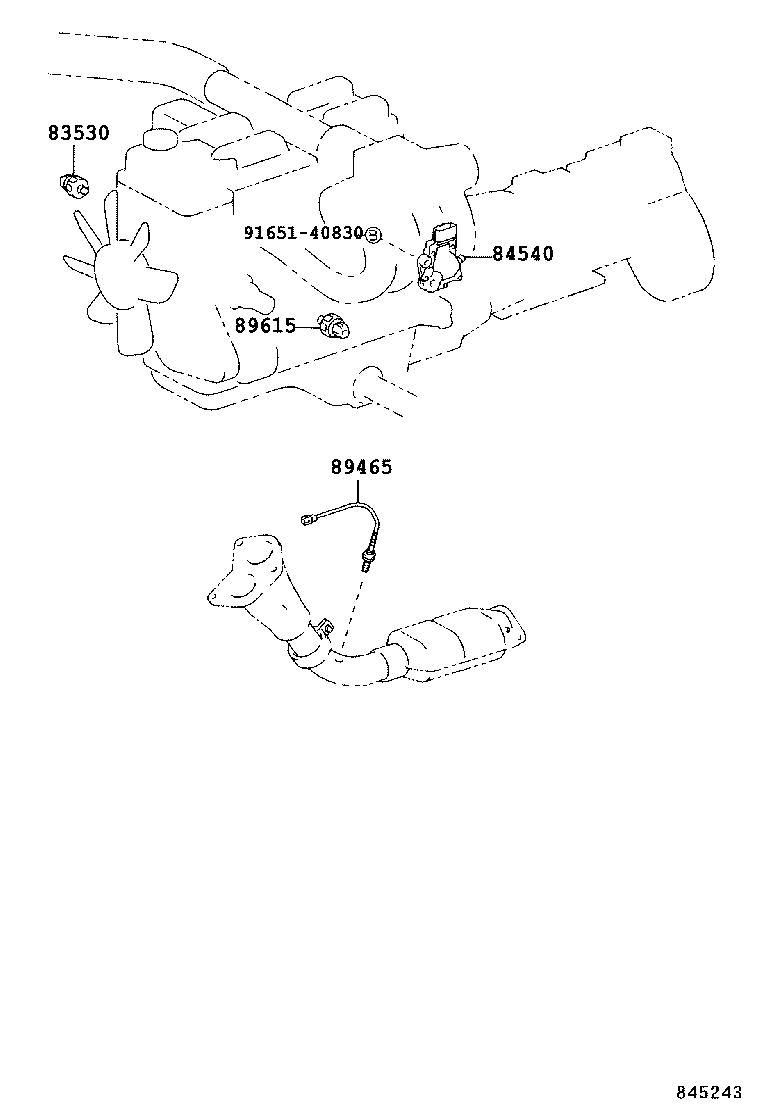 83530

91651-40830

84540

89615

89465

845243