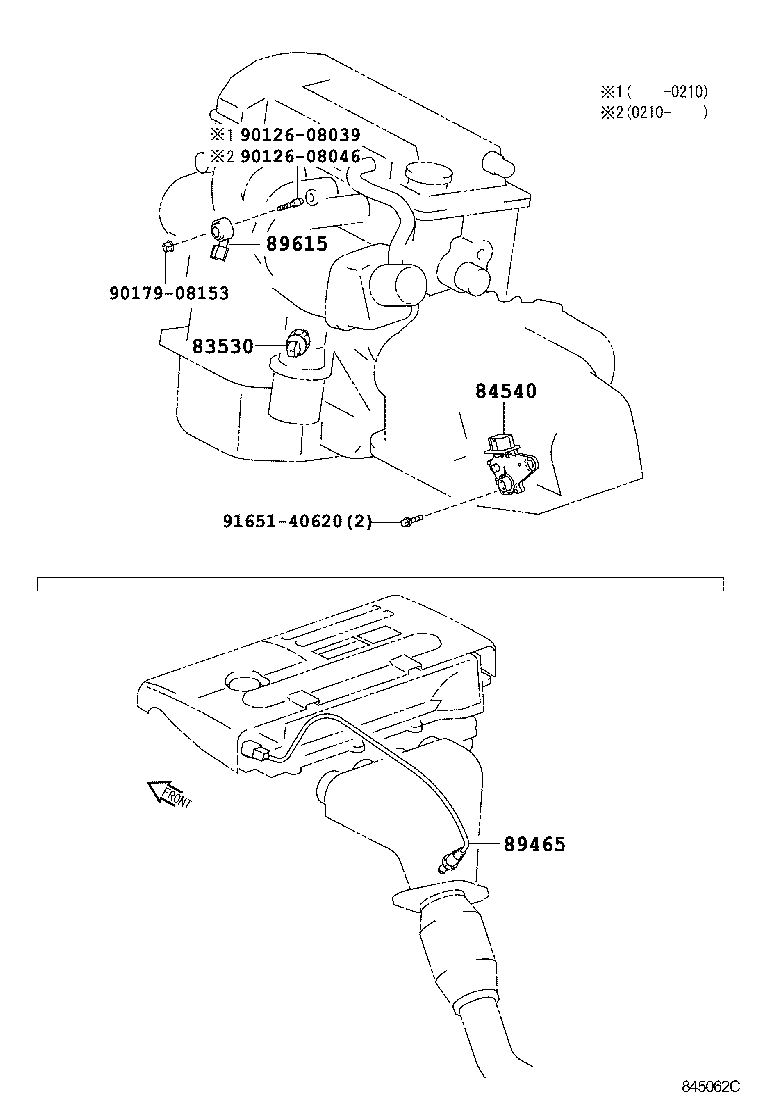 ※1 (　　-0210)
※2 (0210-　　)

※1 90126-08039
※2 90126-08046

89615

90179-08153

83530

84540

91651-40620 (2)

FRONT

89465

845062C