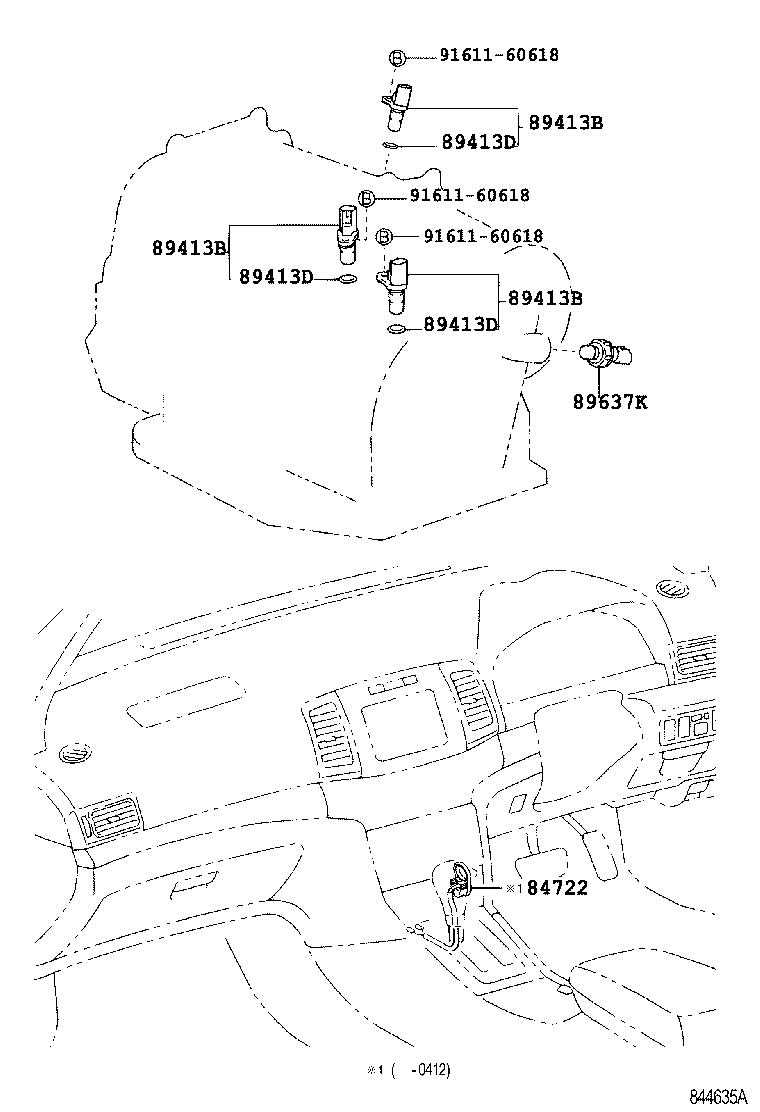 B 91611-60618

89413B

89413D

B 91611-60618

89413B

B 91611-60618

89413D

89413B

89413D

89637K

※1 84722

※1 ( -0412)

844635A