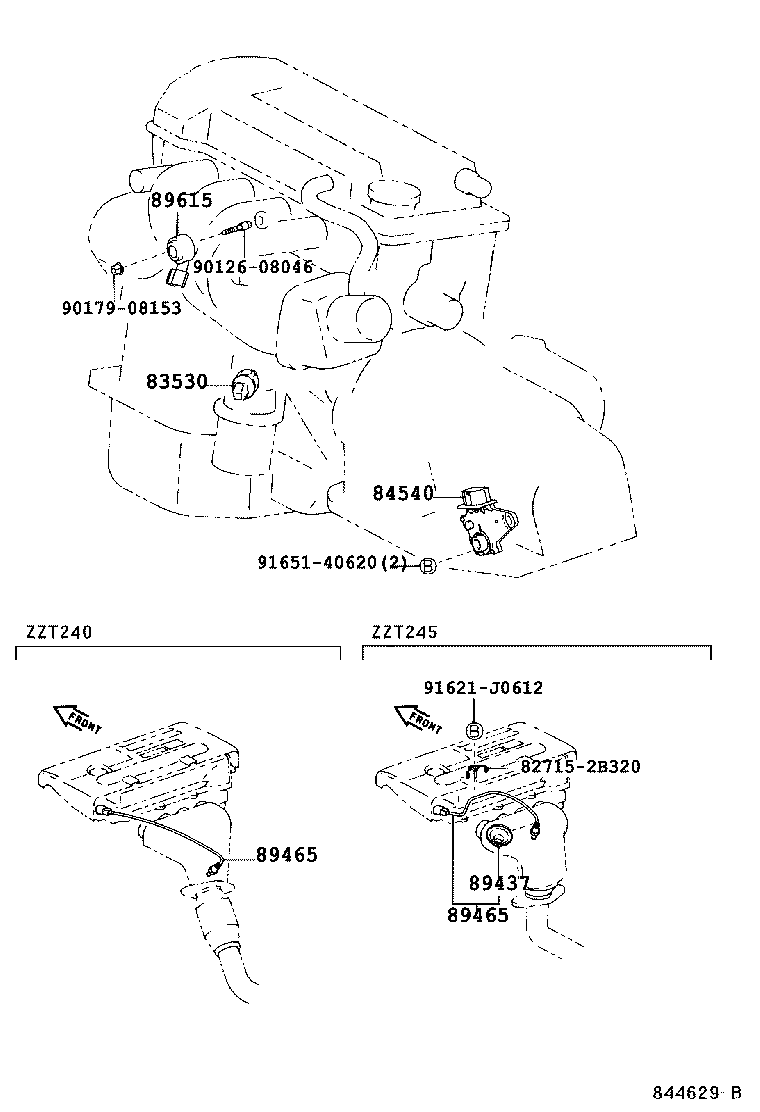 89615
90126-08046
90179-08153
83530
84540
91651-40620(2) B

ZZT240

FRONT

89465

ZZT245

91621-J0612
B
FRONT
82715-2B320
89437
89465

844629 B