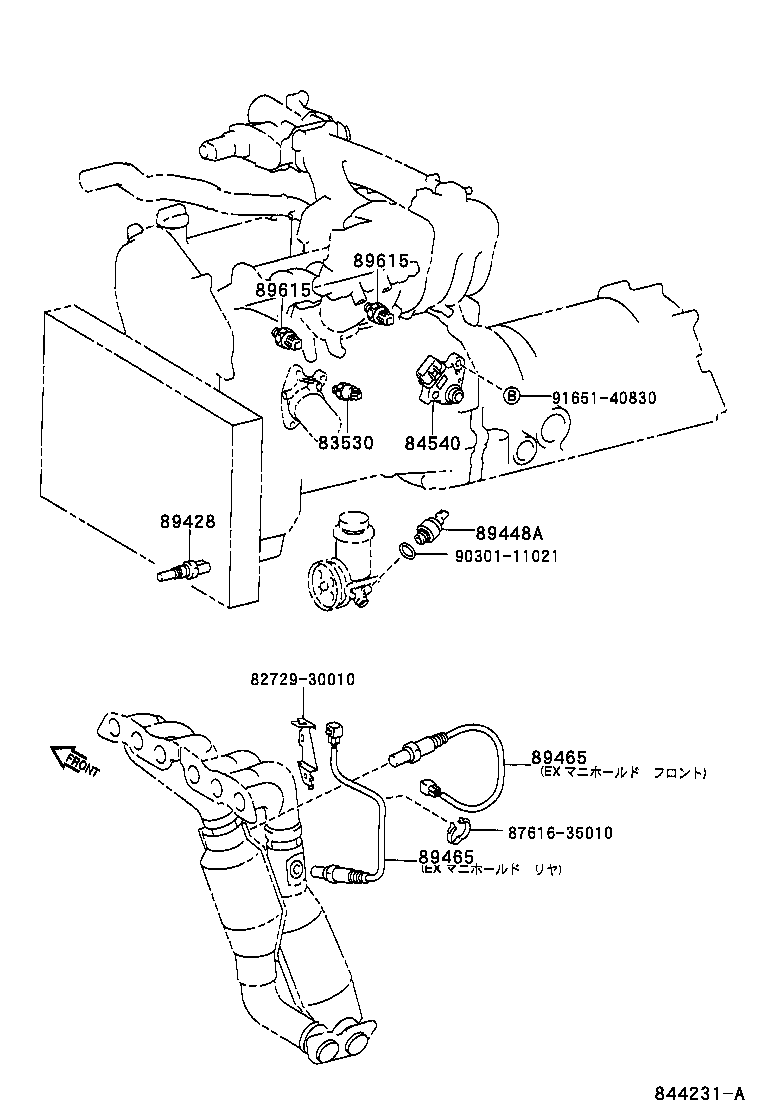 89615
89615
B 91651-40830
83530
84540
89428
89448A
90301-11021
82729-30010
FRONT
89465
(EX マニホールド フロント)
87616-35010
89465
(EX マニホールド リヤ)
844231-A