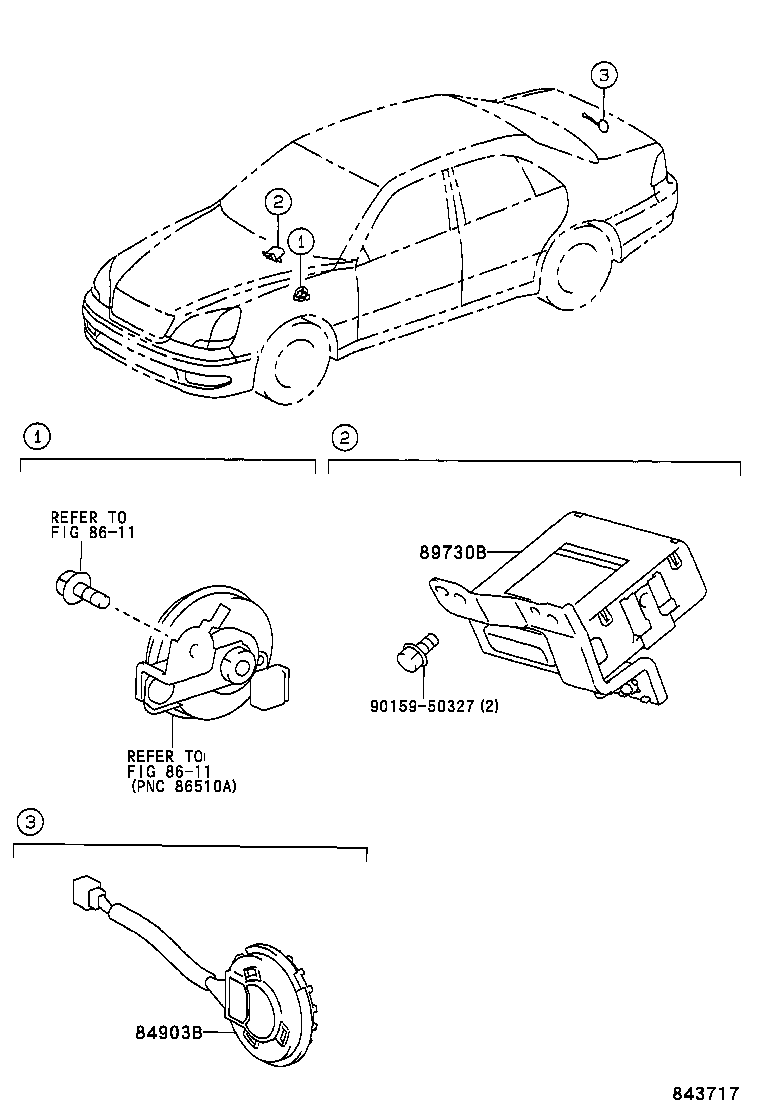 3

2

1

1

2

REFER TO
FIG 86-11

89730B

90159-50327 (2)

REFER TO
FIG 86-11
(PNC 86510A)

3

84903B

843717