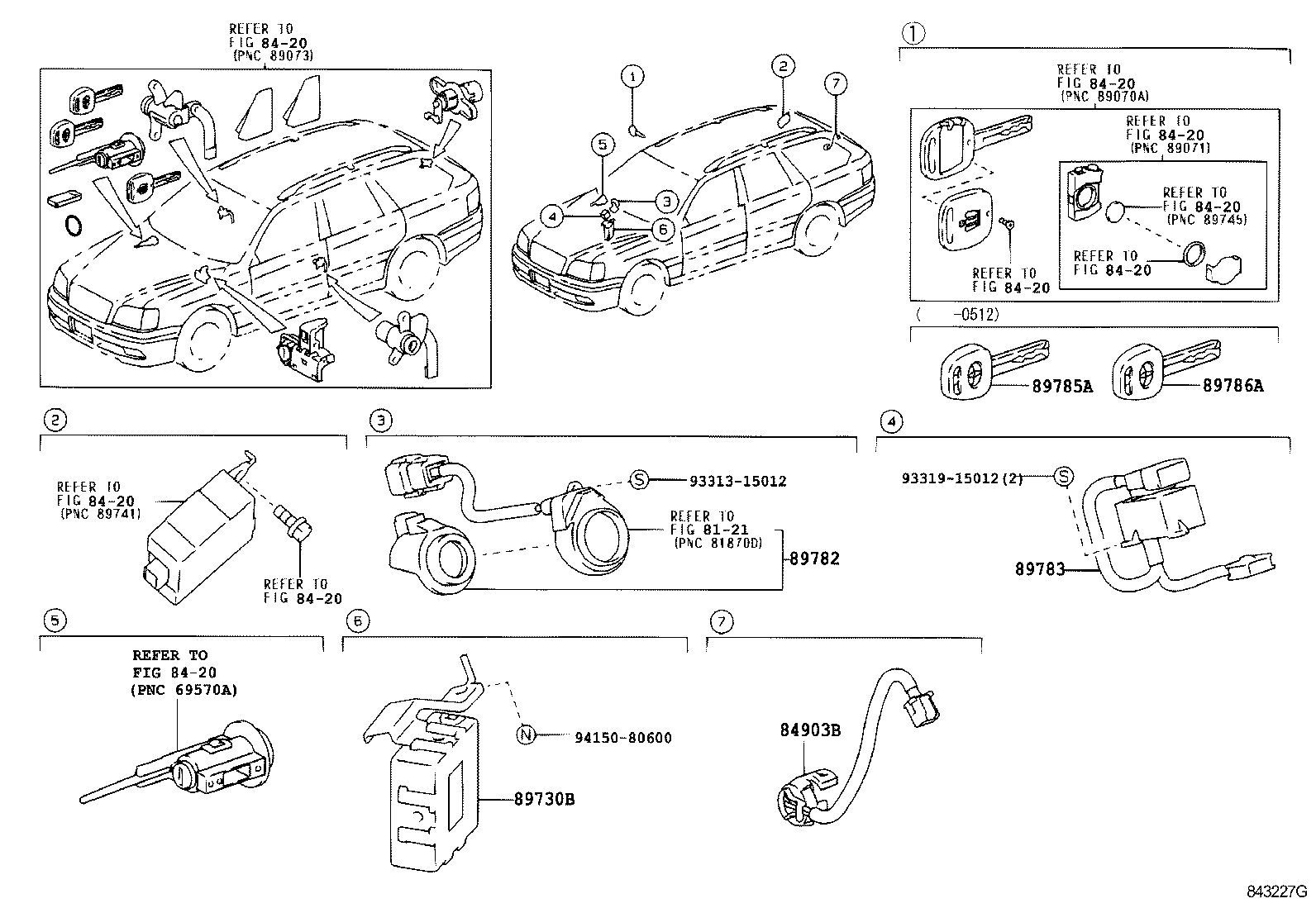 REFER TO
FIG 84-20
(PNC 89073)

1
2
7
5
3
4
6

1

REFER TO
FIG 84-20
(PNC 89070A)

REFER TO
FIG 84-20
(PNC 89071)

REFER TO
FIG 84-20
(PNC 89745)

REFER TO
FIG 84-20

REFER TO
FIG 84-20

( -0512)

89785A
89786A

2

REFER TO
FIG 84-20
(PNC 89741)

REFER TO
FIG 84-20

3

S 93313-15012

REFER TO
FIG 81-21
(PNC 81870D)

89782

4

93319-15012(2) S

89783

5

REFER TO
FIG 84-20
(PNC 69570A)

6

N 94150-80600

89730B

7

84903B

843227G