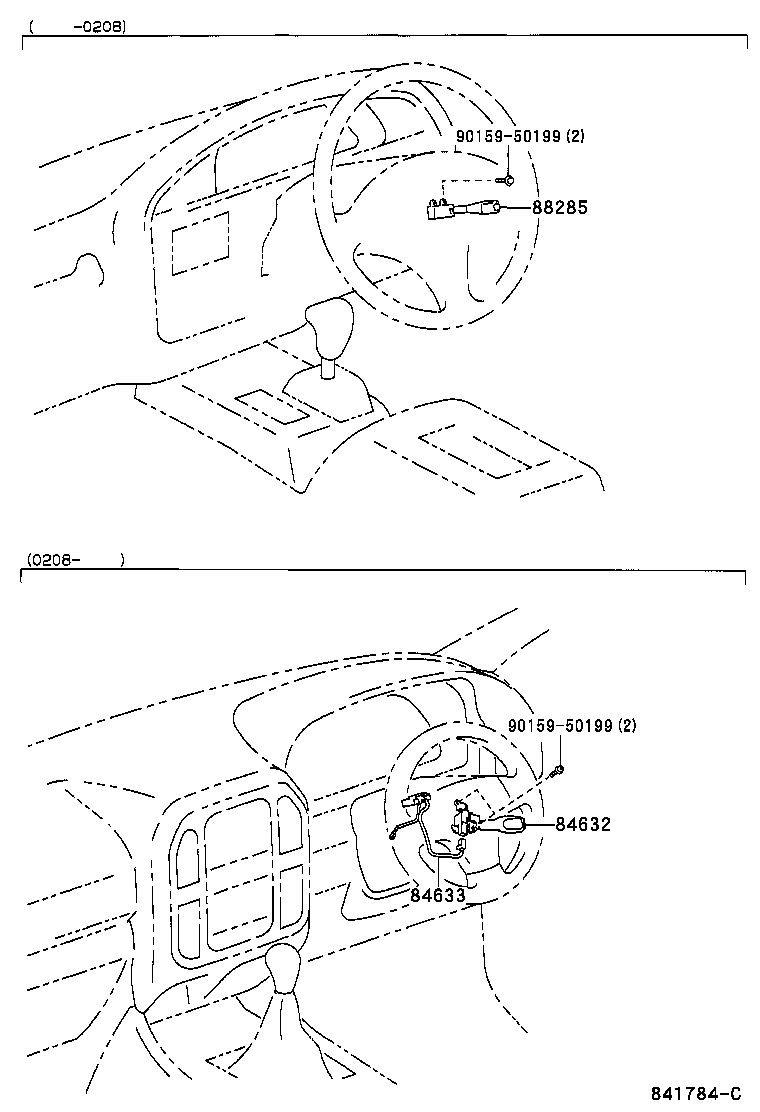 ( -0208)

90159-50199 (2)

88285

(0208- )

90159-50199 (2)

84632

84633

841784-C