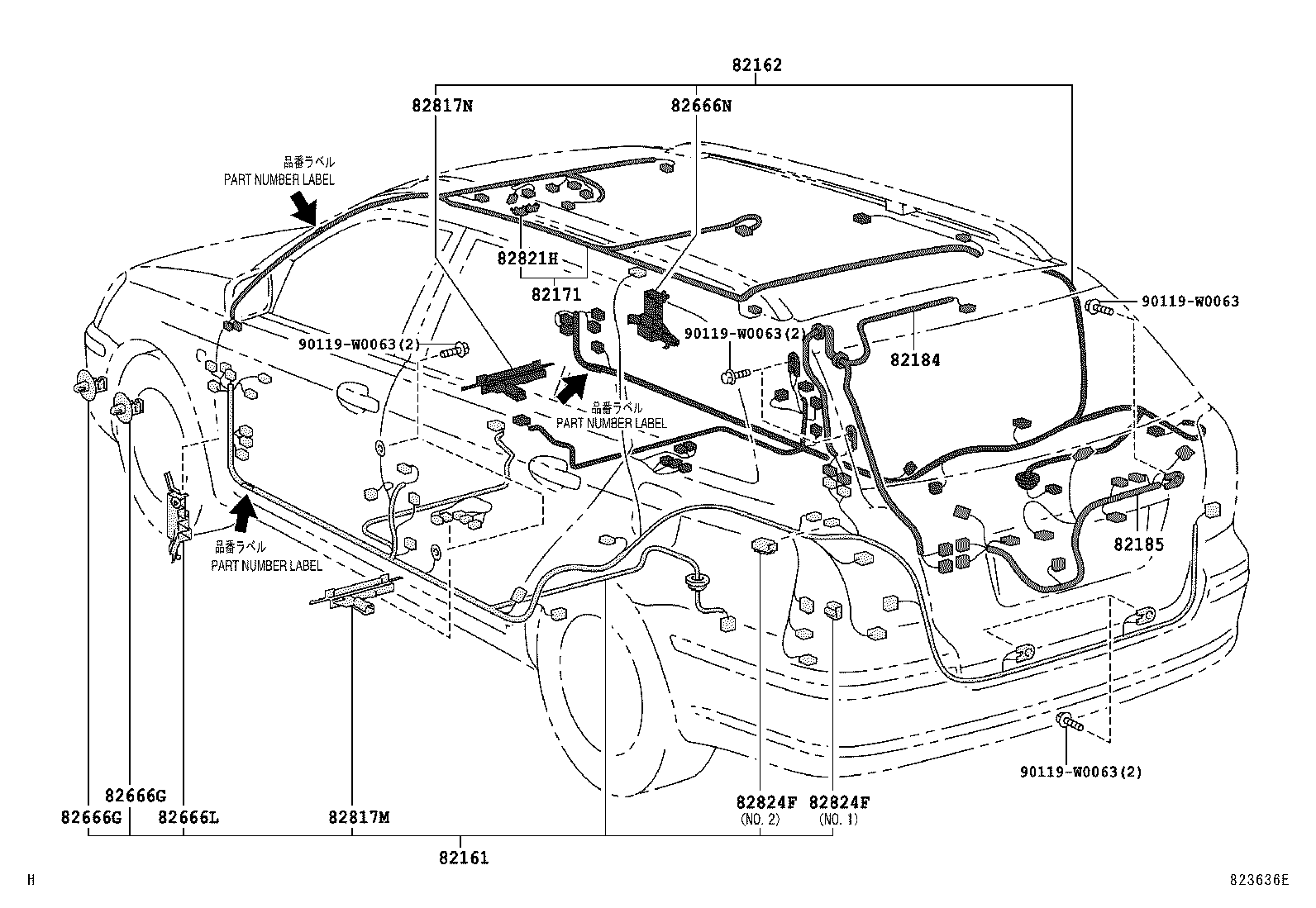 82162

82817N

82666N

品番ラベル
PART NUMBER LABEL

82821H

82171

90119-W0063

90119-W0063(2)

90119-W0063(2)

82184

品番ラベル
PART NUMBER LABEL

品番ラベル
PART NUMBER LABEL

82185

90119-W0063(2)

82666G

82666G

82666L

82817M

82824F
(NO. 2)

82824F
(NO. 1)

82161

H

823636E