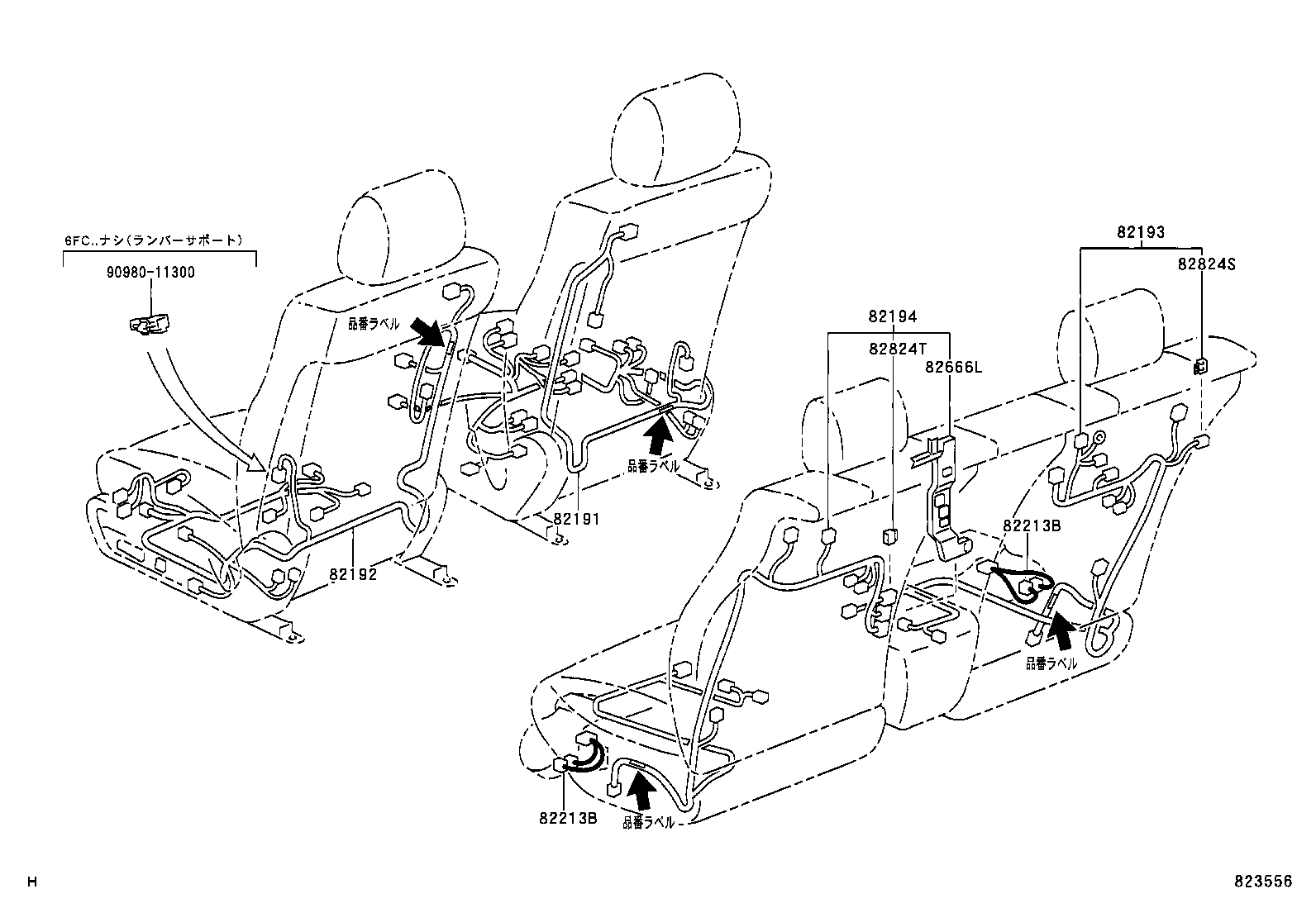 6FC..ナシ(ランバーサポート)

90980-11300

品番ラベル

品番ラベル

82191

82192

82193

82824S

82194

82824T

82666L

82213B

品番ラベル

82213B

品番ラベル

H

823556