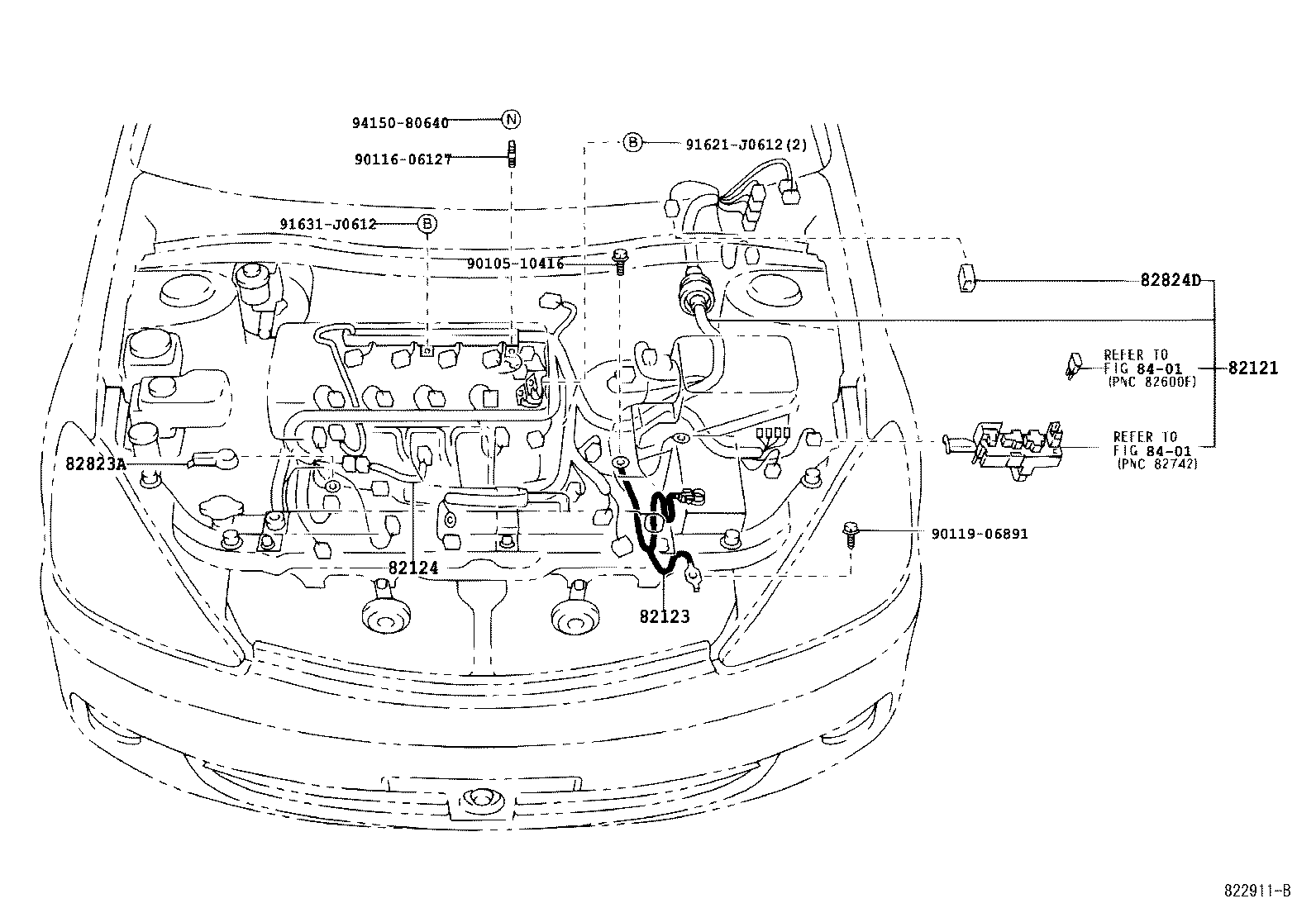 94150-80640 N
90116-06127
B 91621-J0612(2)
91631-J0612 B
90105-10416
82824D
REFER TO FIG 84-01 (PNC 82600F)
82121
REFER TO FIG 84-01 (PNC 82742)
82823A
90119-06891
82124
82123
822911-B