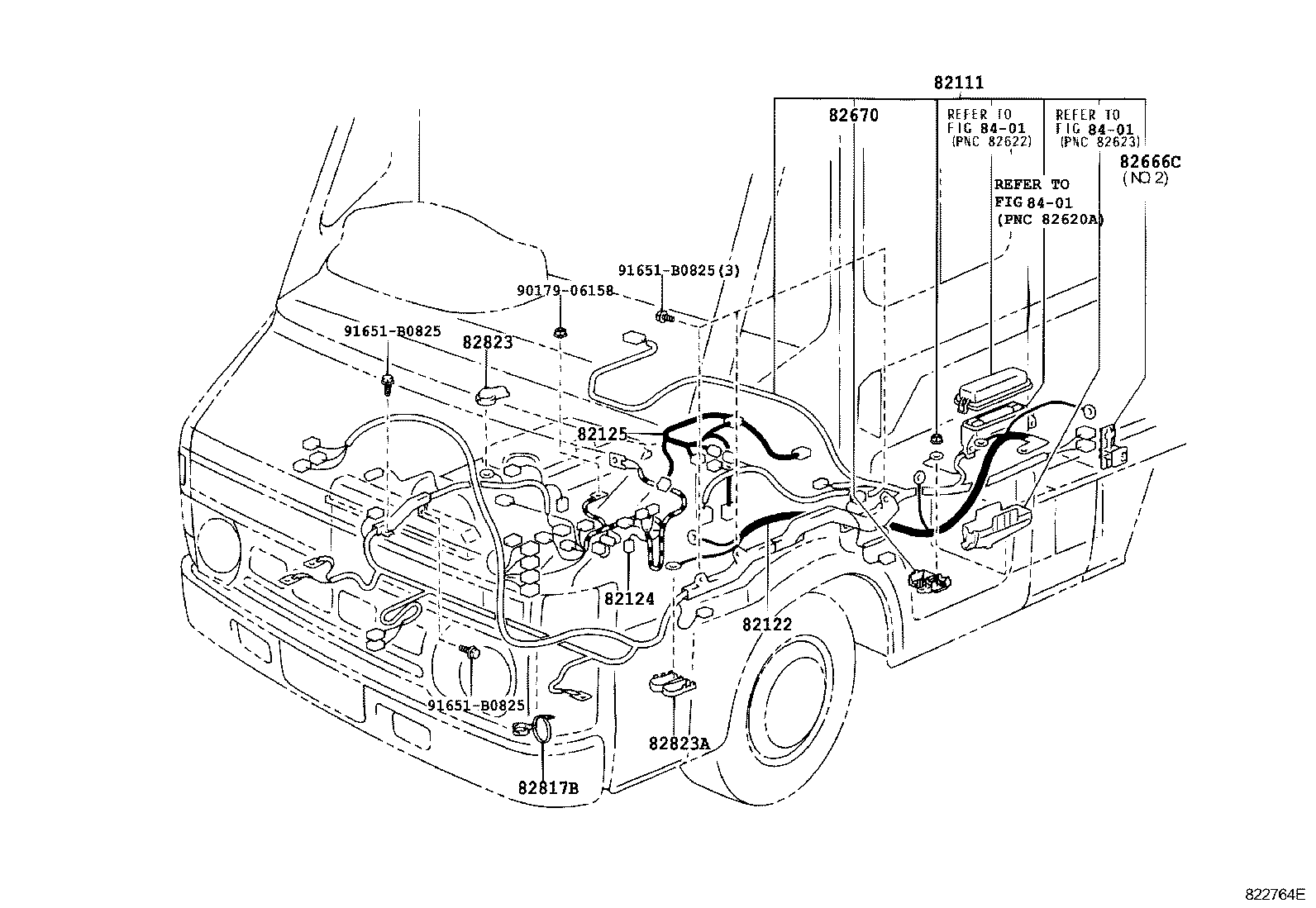 82111

82670

REFER TO
FIG 84-01
(PNC 82622)

REFER TO
FIG 84-01
(PNC 82623)

82666C
(NO 2)

REFER TO
FIG 84-01
(PNC 82620A)

91651-B0825(3)

90179-06158

91651-B0825

82823

82125

82124

82122

91651-B0825

82823A

82817B

822764E