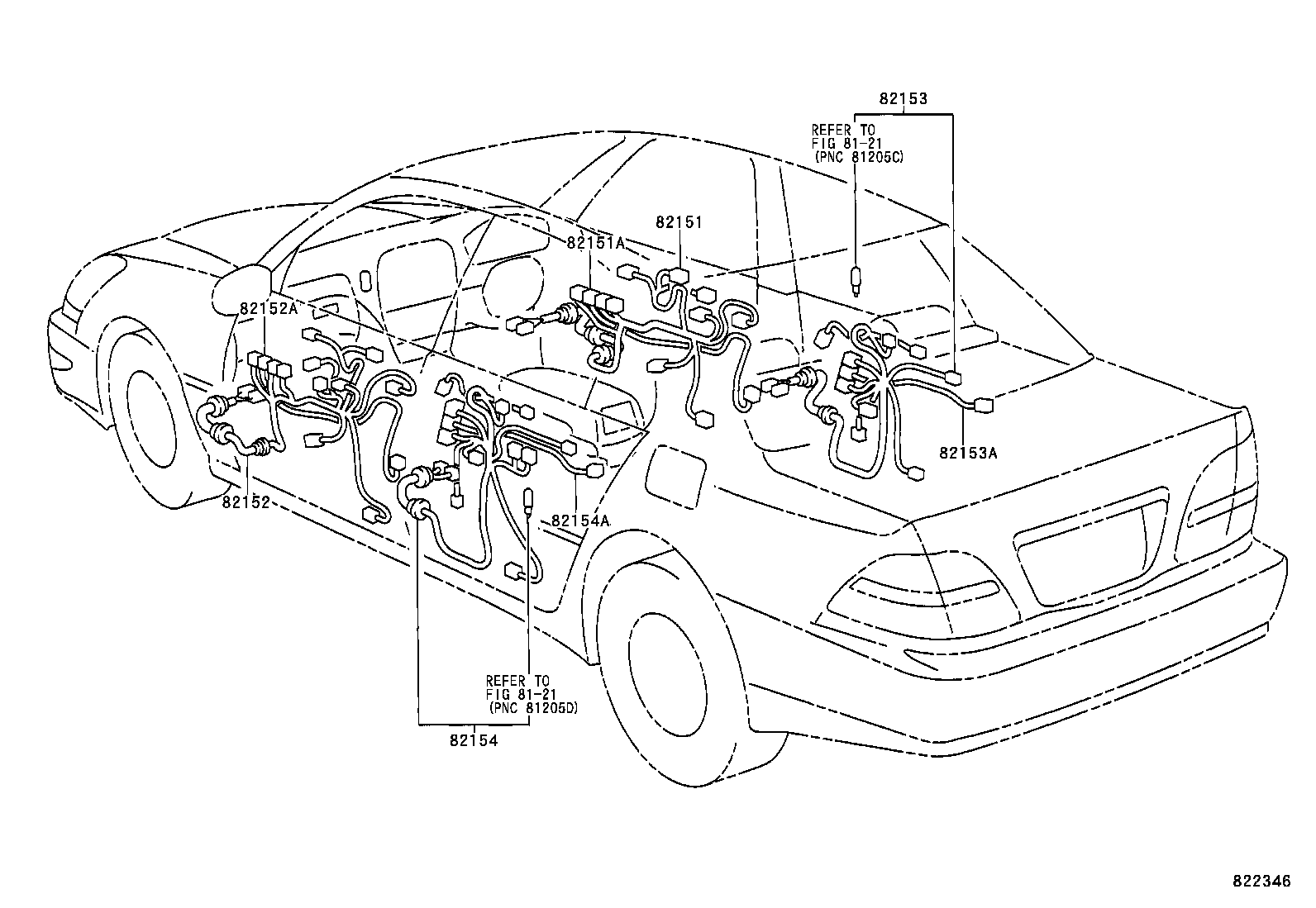 82153

REFER TO
FIG 81-21
(PNC 81205C)

82151

82151A

82152A

82153A

82152

82154A

REFER TO
FIG 81-21
(PNC 81205D)

82154

822346