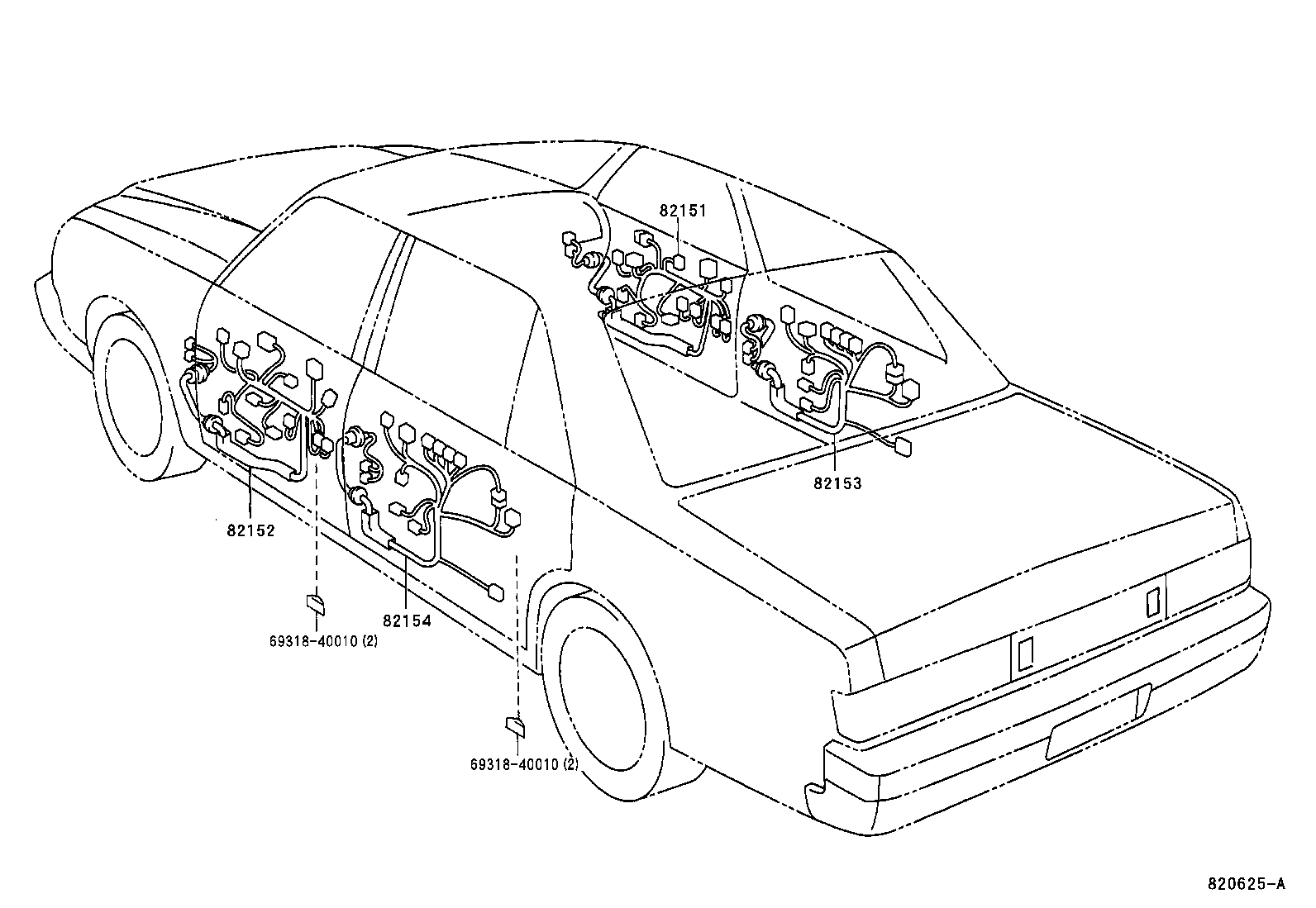 82151

82153

82152

82154

69318-40010 (2)

69318-40010 (2)

820625-A