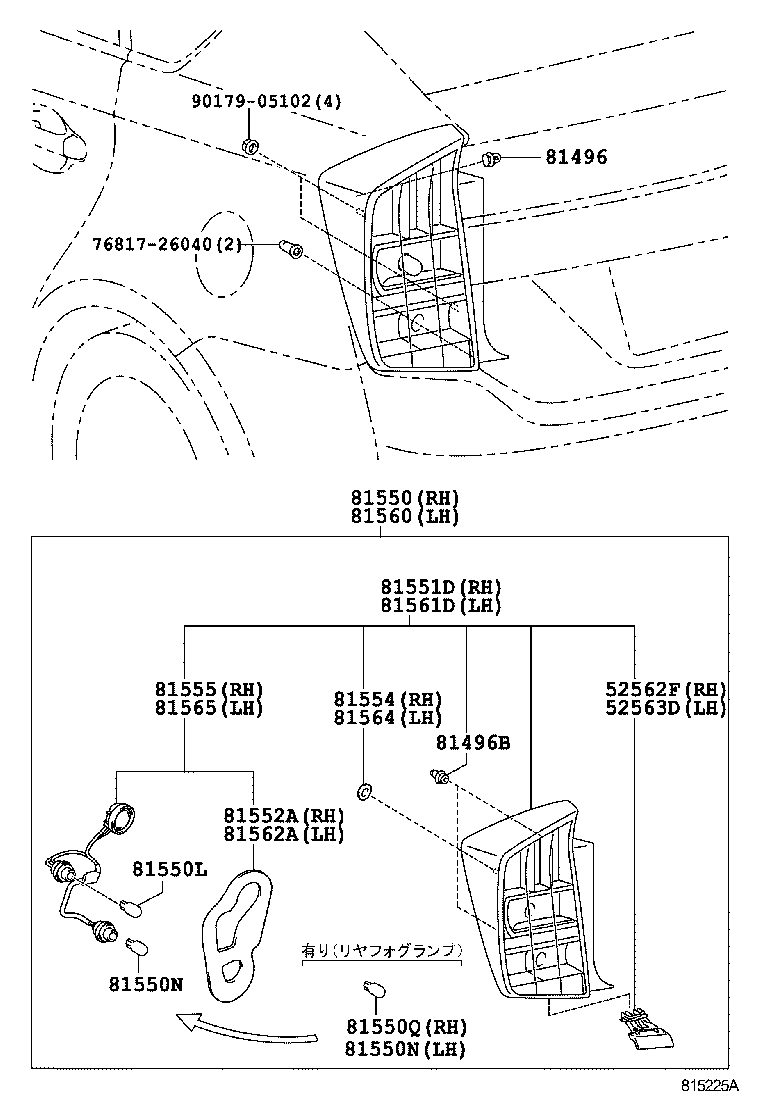 90179-05102(4)

81496

76817-26040(2)

81550(RH)
81560(LH)

81551D(RH)
81561D(LH)

81555(RH)
81565(LH)

81554(RH)
81564(LH)

52562F(RH)
52563D(LH)

81496B

81552A(RH)
81562A(LH)

81550L

81550N

有り(リヤフォグランプ)

81550Q(RH)
81550N(LH)

815225A