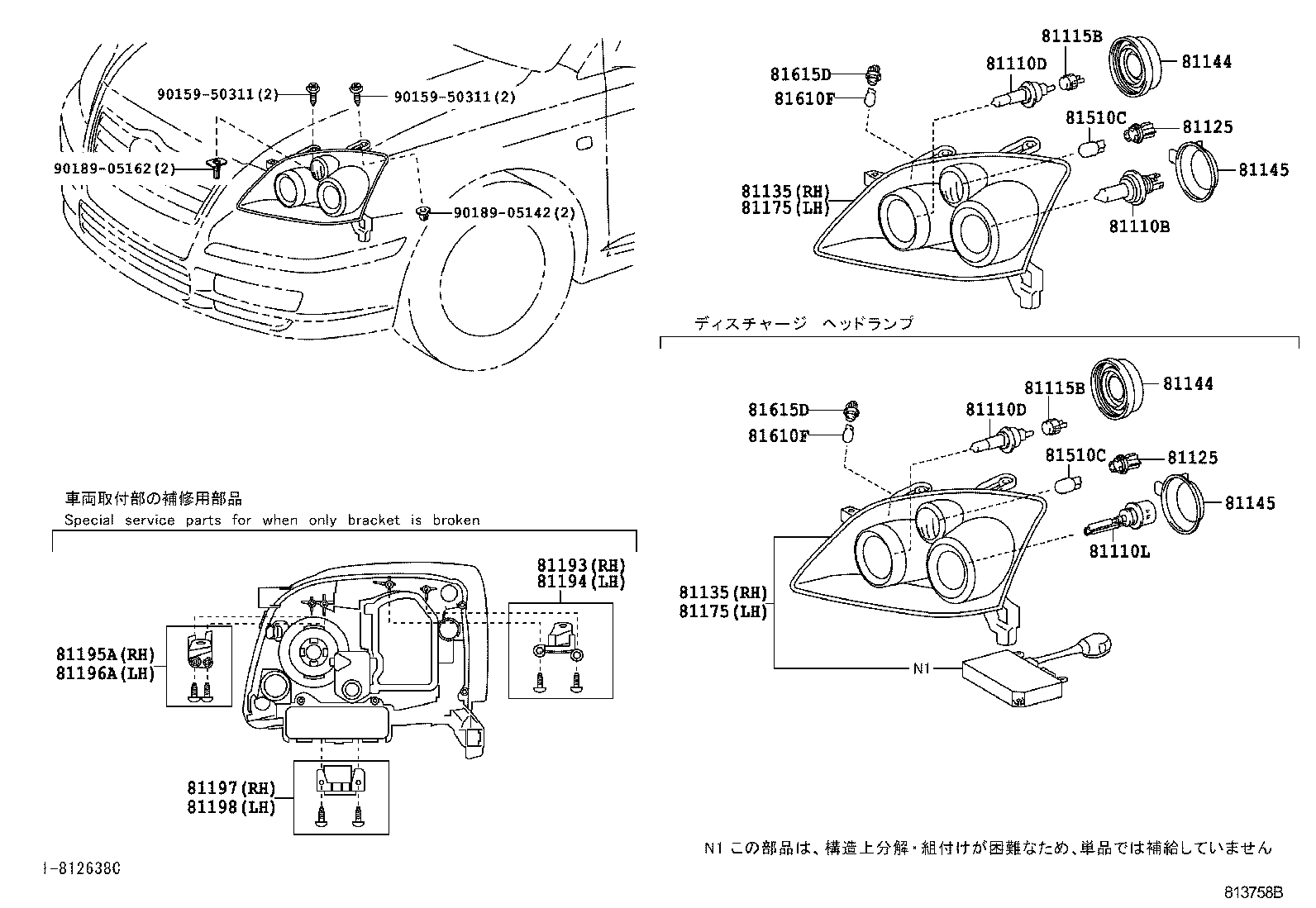 90159-50311(2)
90159-50311(2)
90189-05162(2)
90189-05142(2)

81615D
81610F
81110D
81115B
81144
81510C
81125
81145
81135(RH)
81175(LH)
81110B

ディスチャージ ヘッドランプ

81615D
81610F
81110D
81115B
81144
81510C
81125
81145
81110L
81135(RH)
81175(LH)
N1

車両取付部の補修用部品
Special service parts for when only bracket is broken

81193(RH)
81194(LH)
81195A(RH)
81196A(LH)
81197(RH)
81198(LH)

N1 この部品は、構造上分解・組付けが困難なため、単品では補給していません

I-812638C

813758B