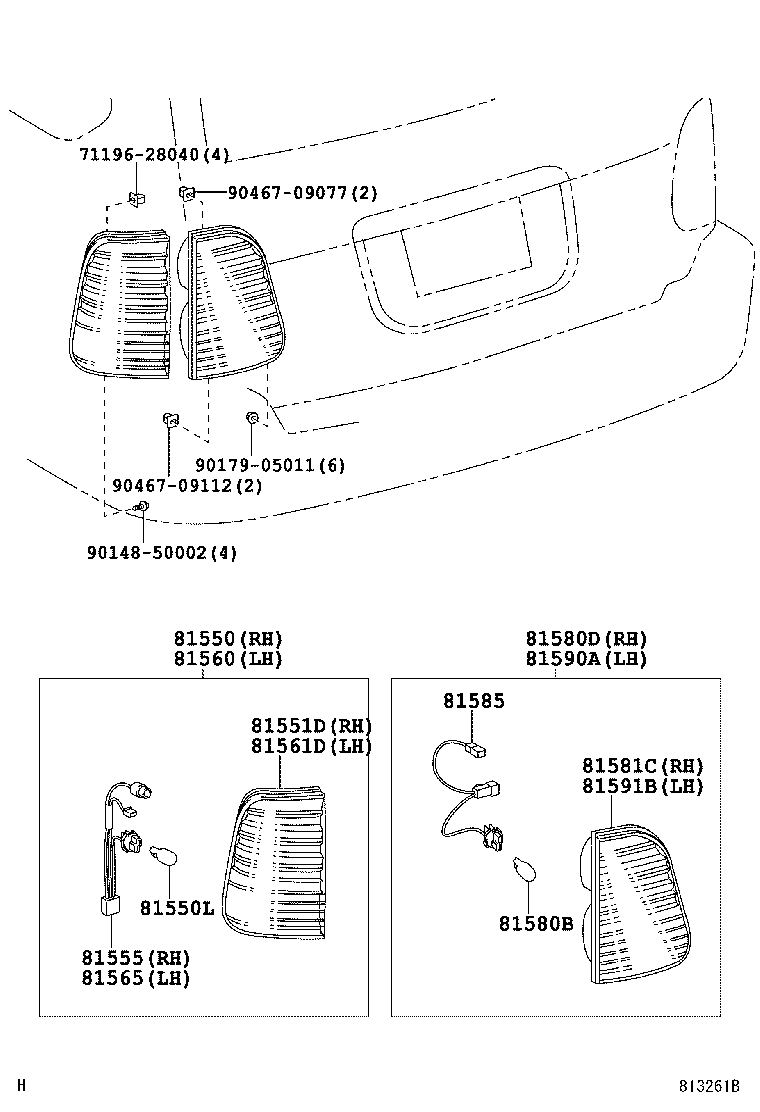 71196-28040(4)
90467-09077(2)
90179-05011(6)
90467-09112(2)
90148-50002(4)

81550(RH)
81560(LH)
81551D(RH)
81561D(LH)
81550L
81555(RH)
81565(LH)

81580D(RH)
81590A(LH)
81585
81581C(RH)
81591B(LH)
81580B

H
813261B