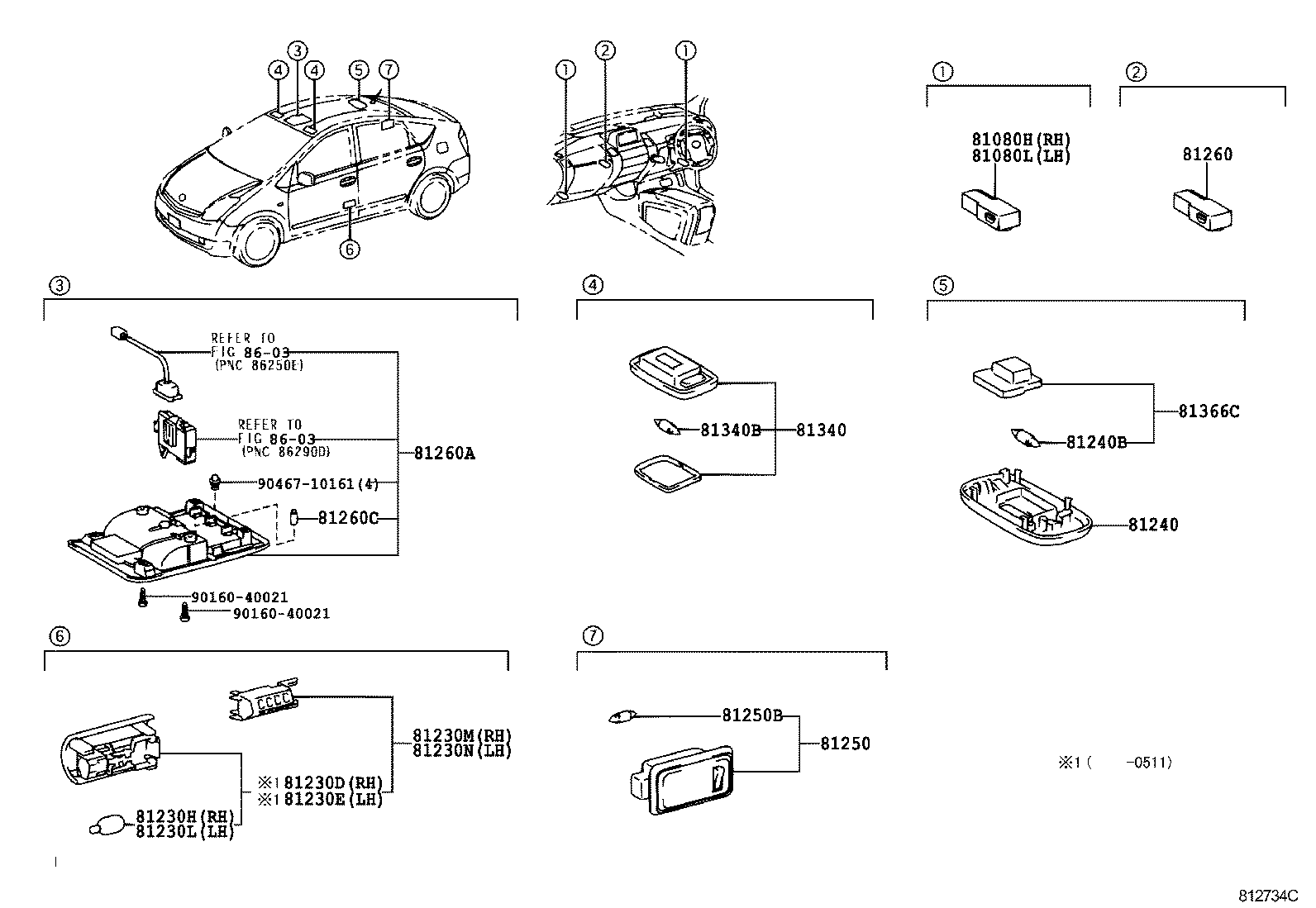 ④ ③ ④ ⑤ ⑦

⑥

① ② ①

①

81080H(RH)
81080L(LH)

②

81260

③

REFER TO
FIG 86-03
(PNC 86250E)

REFER TO
FIG 86-03
(PNC 86290D)

81260A

90467-10161(4)

81260C

90160-40021
90160-40021

④

81340B
81340

⑤

81366C
81240B
81240

⑥

81230M(RH)
81230N(LH)

※1 81230D(RH)
※1 81230E(LH)

81230H(RH)
81230L(LH)

⑦

81250B
81250

※1 (　　-0511)

812734C