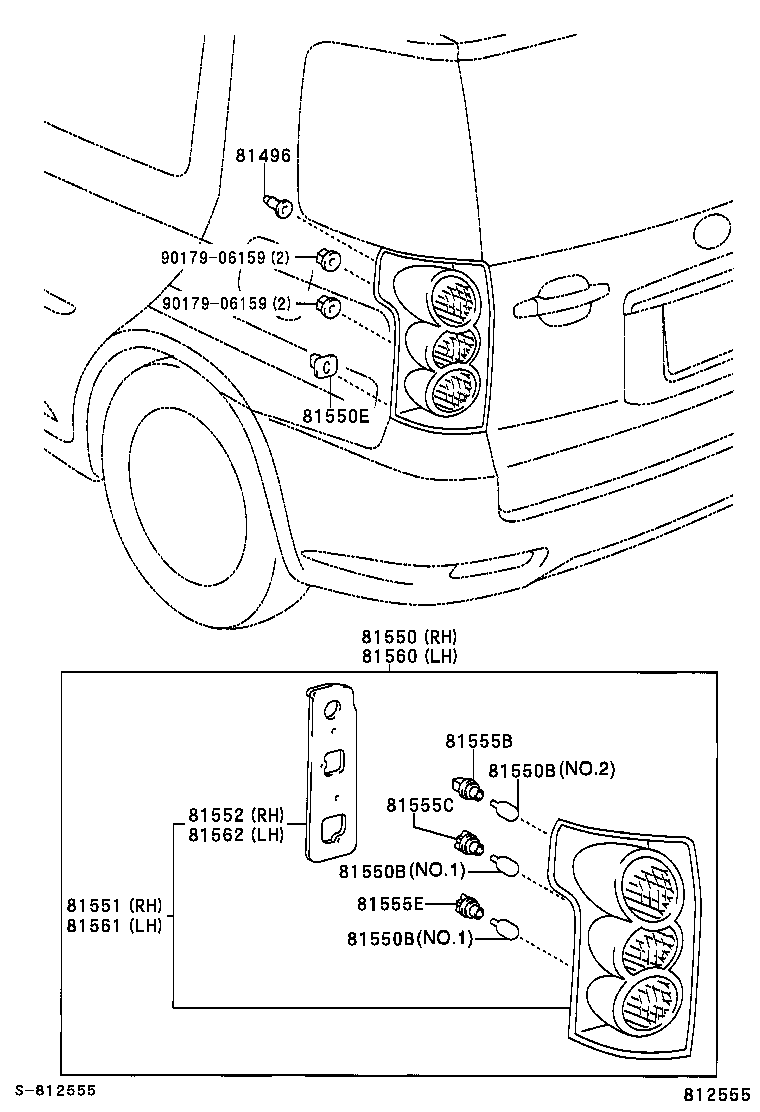 81496

90179-06159 (2)

90179-06159 (2)

81550E

81550 (RH)
81560 (LH)

81555B

81550B (NO.2)

81555C

81552 (RH)
81562 (LH)

81550B (NO.1)

81551 (RH)
81561 (LH)

81555E

81550B (NO.1)

S-812555

812555