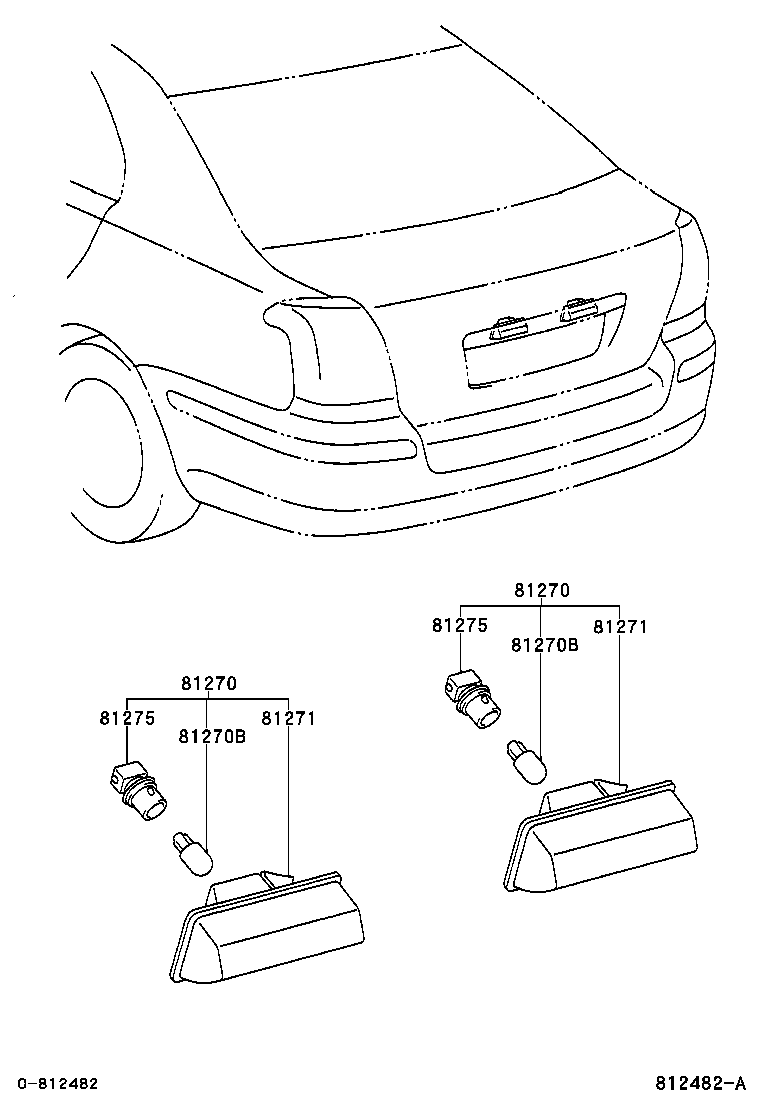 81270
81275
81270B
81271

81270
81275
81270B
81271

0-812482

812482-A