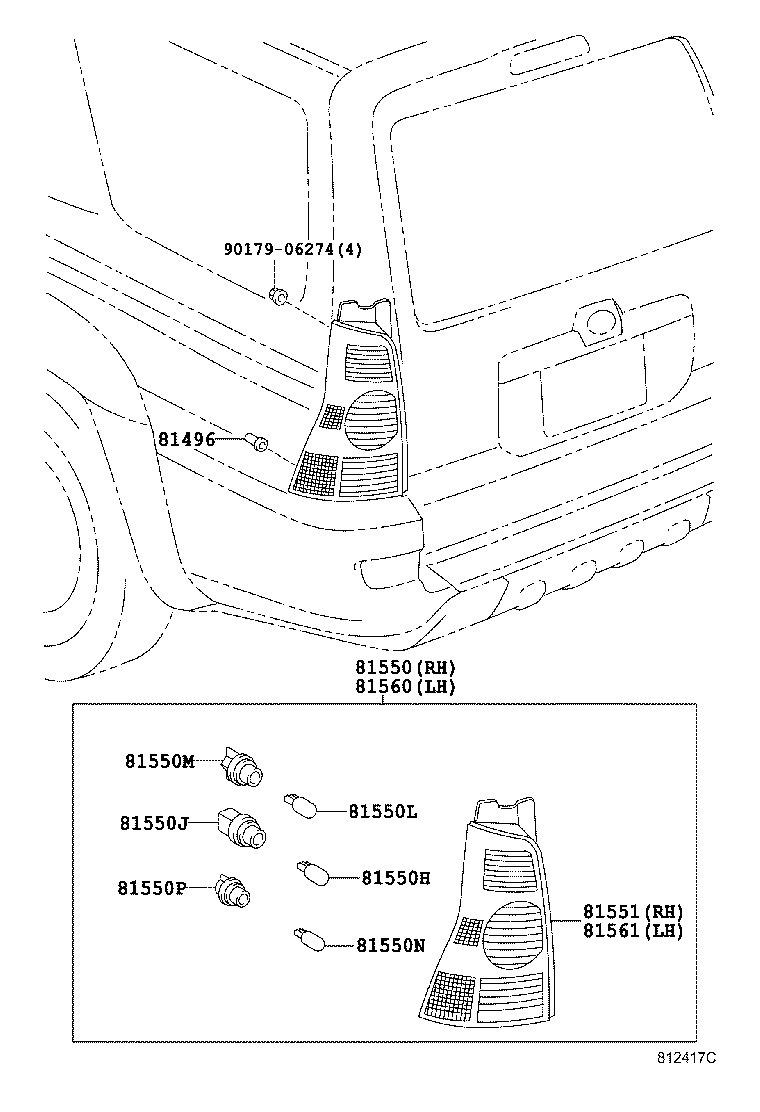 90179-06274(4)

81496

81550(RH)
81560(LH)

81550M

81550J

81550P

81550L

81550H

81550N

81551(RH)
81561(LH)

812417C