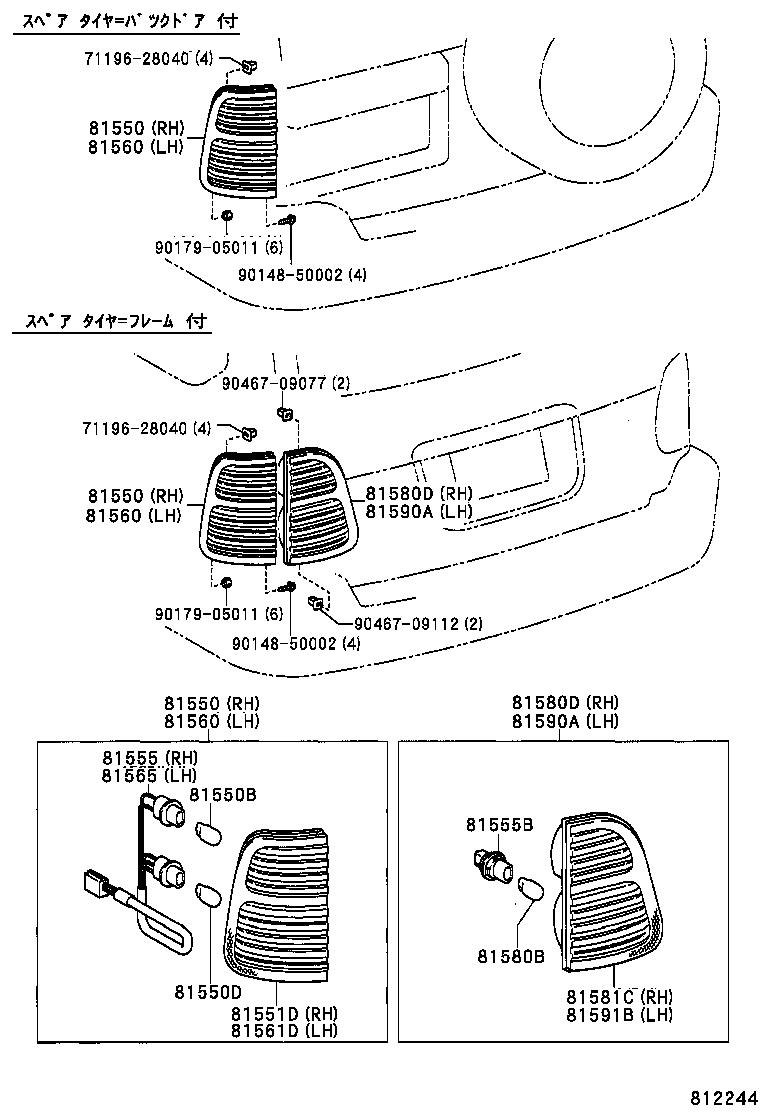 スペア タイヤ=バックドア 付

71196-28040 (4)

81550 (RH)
81560 (LH)

90179-05011 (6)

90148-50002 (4)

スペア タイヤ=フレーム 付

90467-09077 (2)

71196-28040 (4)

81550 (RH)
81560 (LH)

81580D (RH)
81590A (LH)

90179-05011 (6)

90148-50002 (4)

90467-09112 (2)

81550 (RH)
81560 (LH)

81555 (RH)
81565 (LH)

81550B

81550D

81551D (RH)
81561D (LH)

81580D (RH)
81590A (LH)

81555B

81580B

81581C (RH)
81591B (LH)

812244