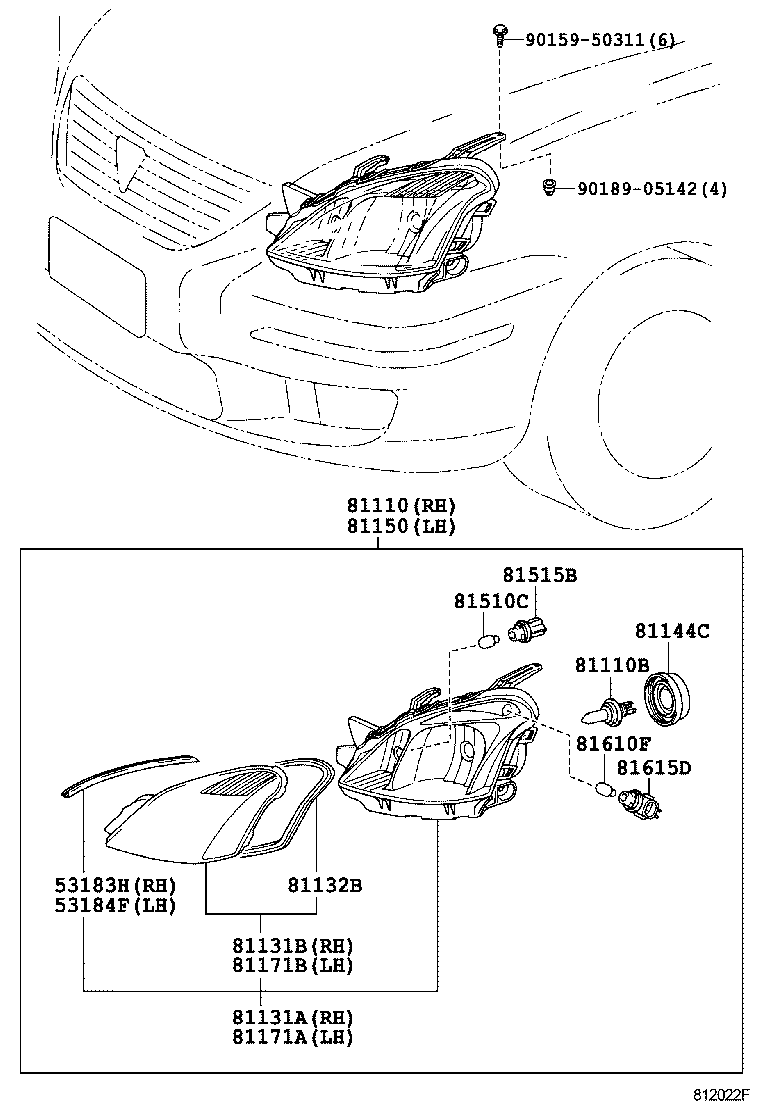 90159-50311(6)

90189-05142(4)

81110(RH)
81150(LH)

81515B

81510C

81144C

81110B

81610F

81615D

53183H(RH)
53184F(LH)

81132B

81131B(RH)
81171B(LH)

81131A(RH)
81171A(LH)

812022F