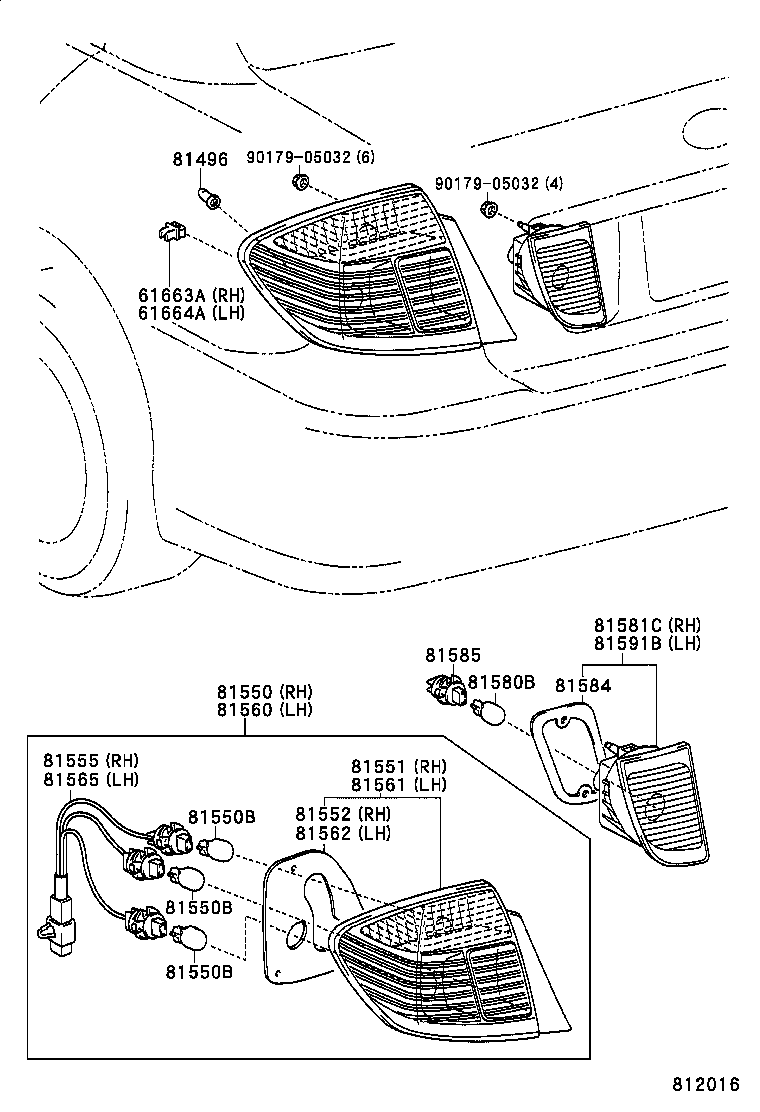 81496
90179-05032 (6)
90179-05032 (4)
61663A (RH)
61664A (LH)

81581C (RH)
81591B (LH)
81585
81580B
81584
81550 (RH)
81560 (LH)
81555 (RH)
81565 (LH)
81551 (RH)
81561 (LH)
81552 (RH)
81562 (LH)
81550B
81550B
81550B

812016