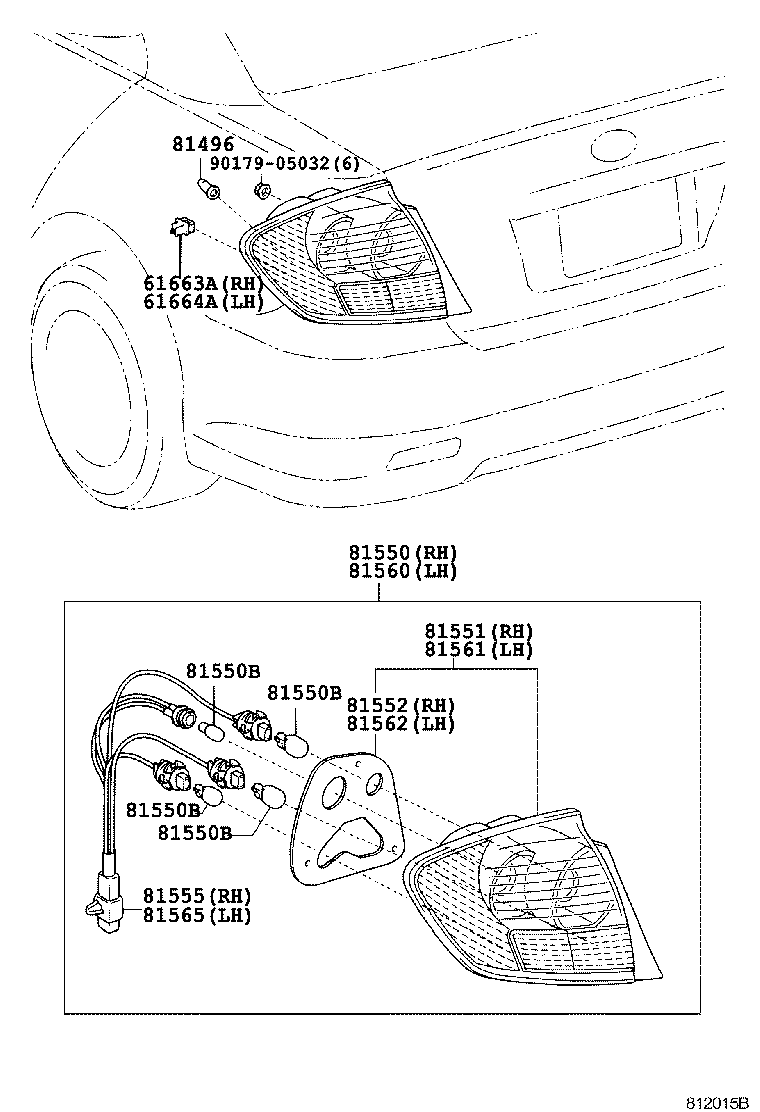 81496
90179-05032(6)
61663A(RH)
61664A(LH)

81550(RH)
81560(LH)

81551(RH)
81561(LH)
81550B
81550B
81552(RH)
81562(LH)
81550B
81550B
81555(RH)
81565(LH)

812015B