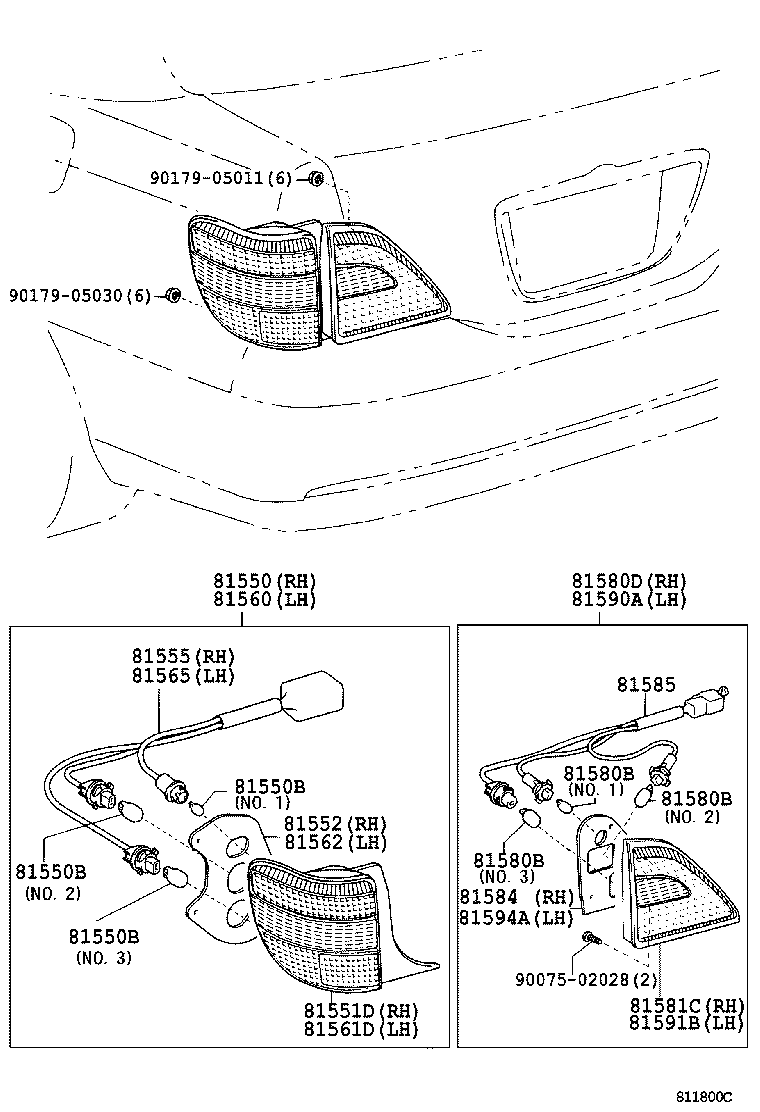 90179-05011(6)

90179-05030(6)

81550(RH)
81560(LH)

81555(RH)
81565(LH)

81550B
(NO. 1)

81552(RH)
81562(LH)

81550B
(NO. 2)

81550B
(NO. 3)

81551D(RH)
81561D(LH)

81580D(RH)
81590A(LH)

81585

81580B
(NO. 1)

81580B
(NO. 2)

81580B
(NO. 3)

81584 (RH)
81594A(LH)

90075-02028(2)

81581C(RH)
81591B(LH)

811800C