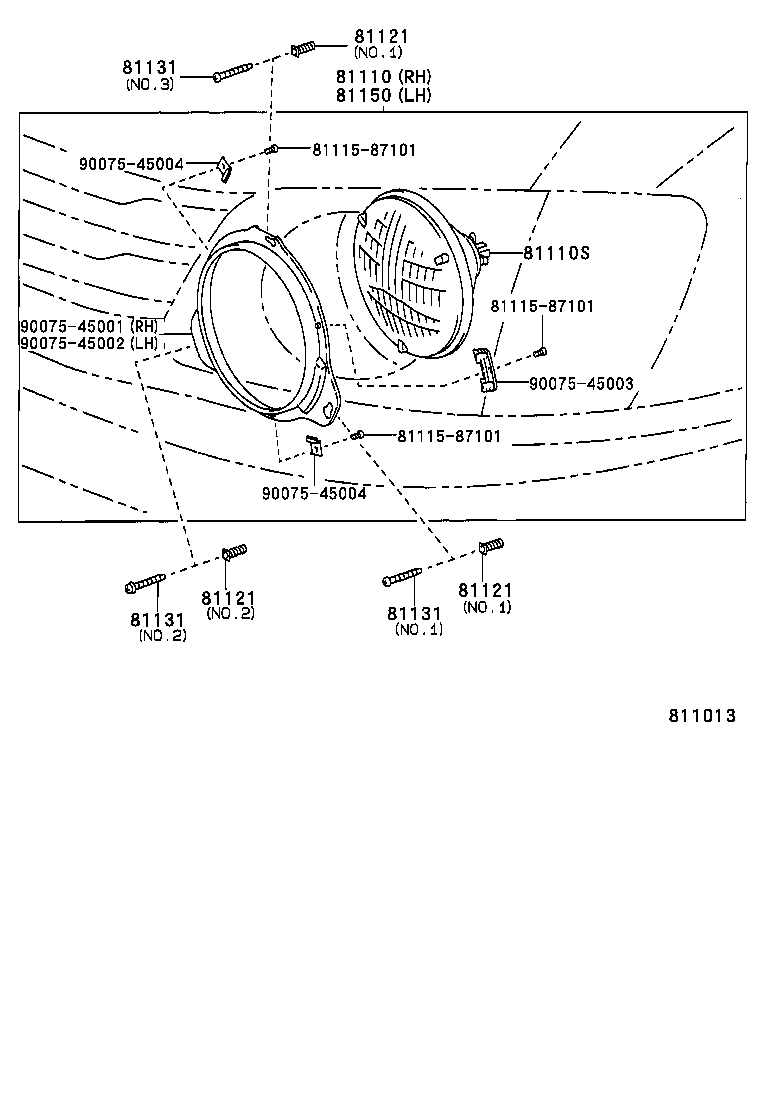 81121
(NO.1)

81131
(NO.3)

81110 (RH)
81150 (LH)

90075-45004

81115-87101

81110S

81115-87101

90075-45001 (RH)
90075-45002 (LH)

90075-45003

81115-87101

90075-45004

81131
(NO.2)

81121
(NO.2)

81131
(NO.1)

81121
(NO.1)

811013