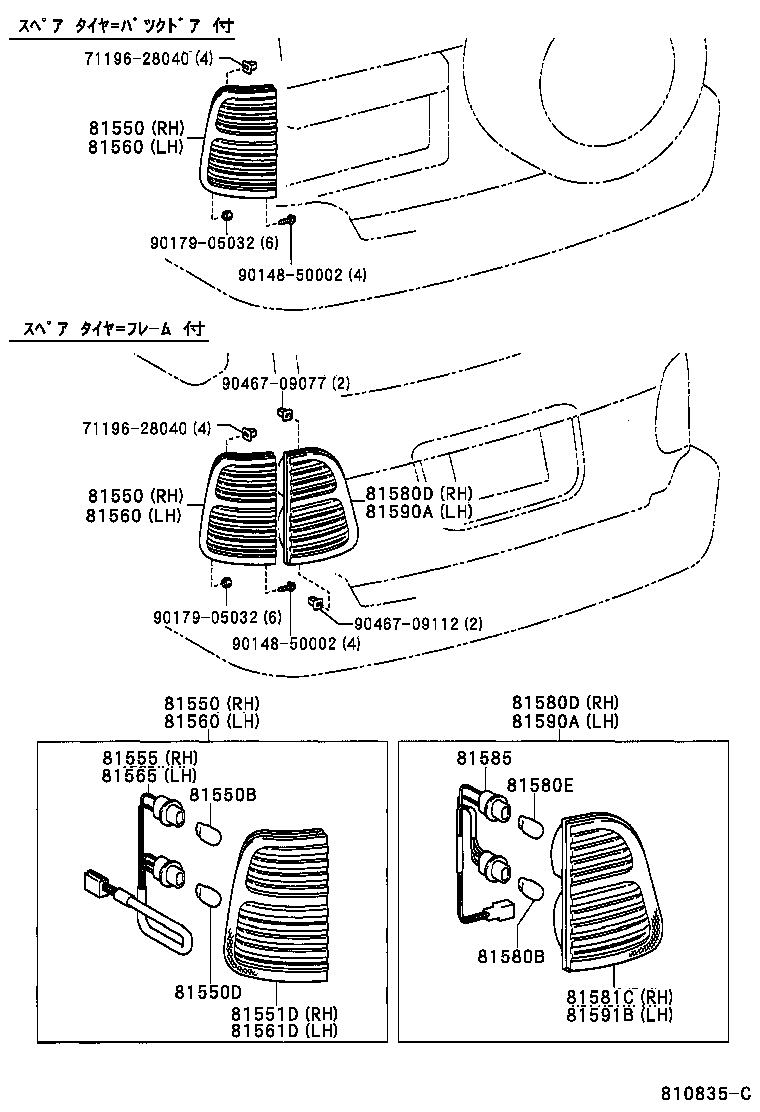 スペア タイヤ=バックドア 付

71196-28040 (4)

81550 (RH)
81560 (LH)

90179-05032 (6)

90148-50002 (4)

スペア タイヤ=フレーム 付

90467-09077 (2)

71196-28040 (4)

81550 (RH)
81560 (LH)

81580D (RH)
81590A (LH)

90179-05032 (6)

90148-50002 (4)

90467-09112 (2)

81550 (RH)
81560 (LH)

81555 (RH)
81565 (LH)

81550B

81550D

81551D (RH)
81561D (LH)

81580D (RH)
81590A (LH)

81585

81580E

81580B

81581C (RH)
81591B (LH)

810835-C