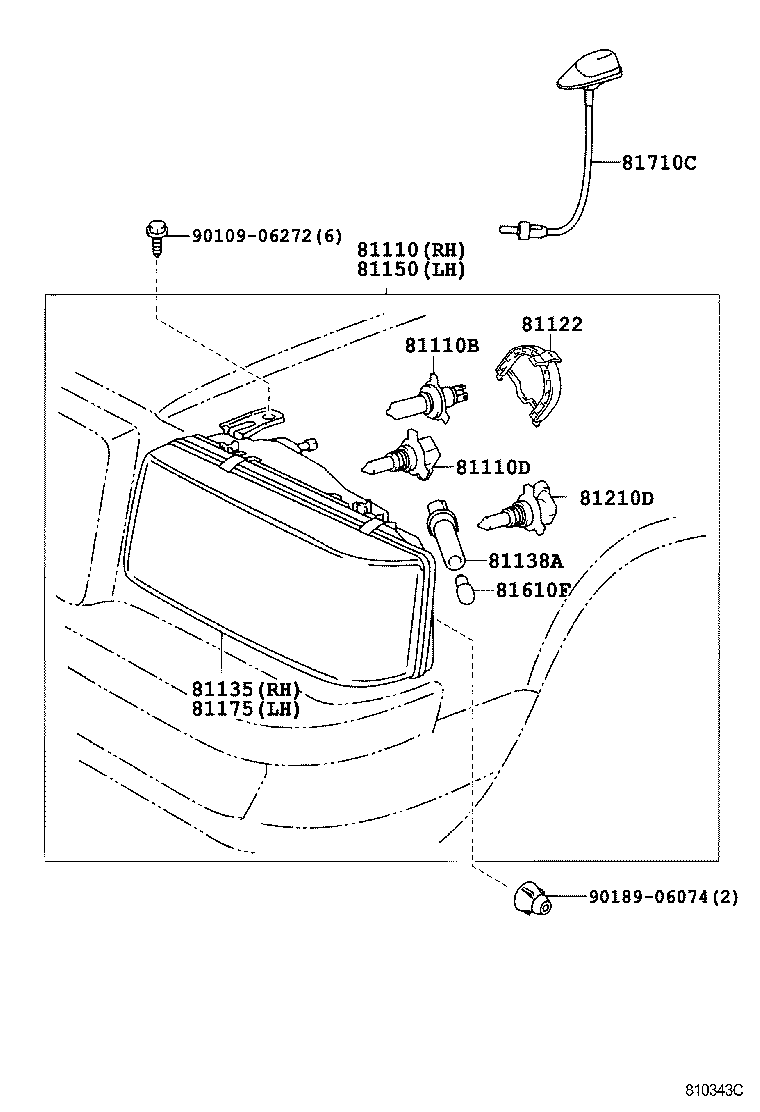 81710C

90109-06272(6)

81110(RH)
81150(LH)

81122

81110B

81110D

81210D

81138A

81610F

81135(RH)
81175(LH)

90189-06074(2)

810343C