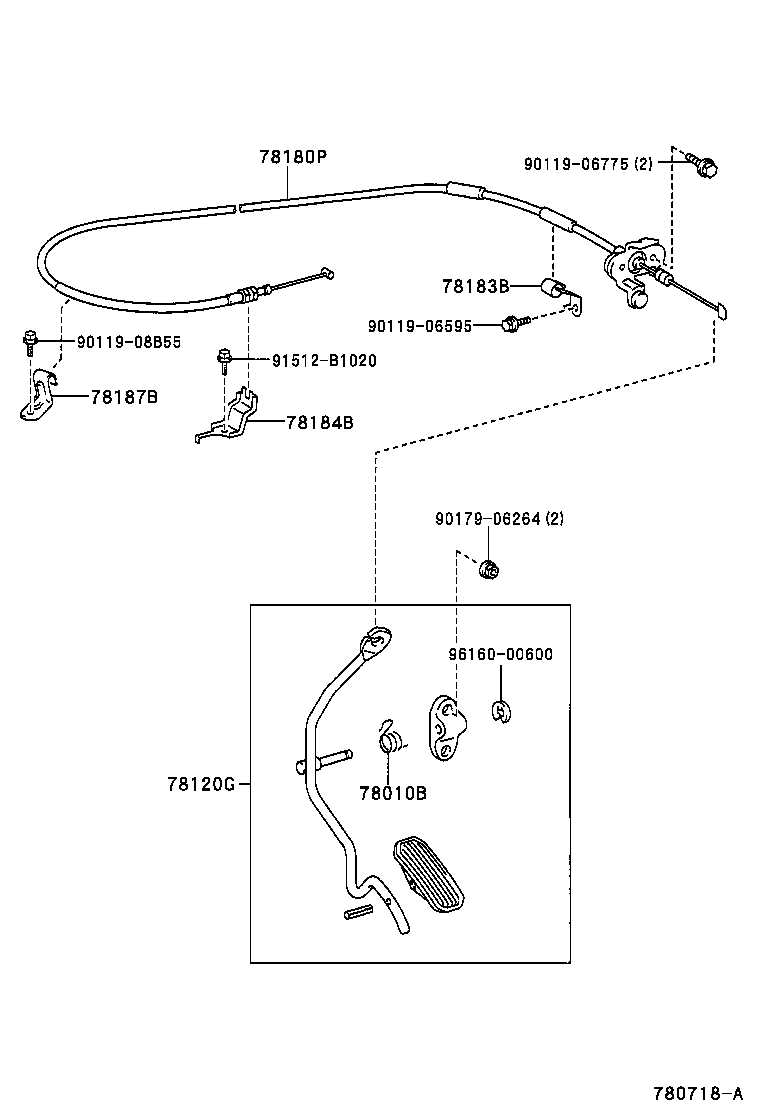 78180P
90119-06775 (2)
78183B
90119-06595
90119-08B55
91512-B1020
78187B
78184B
90179-06264 (2)
96160-00600
78120G
78010B
780718-A