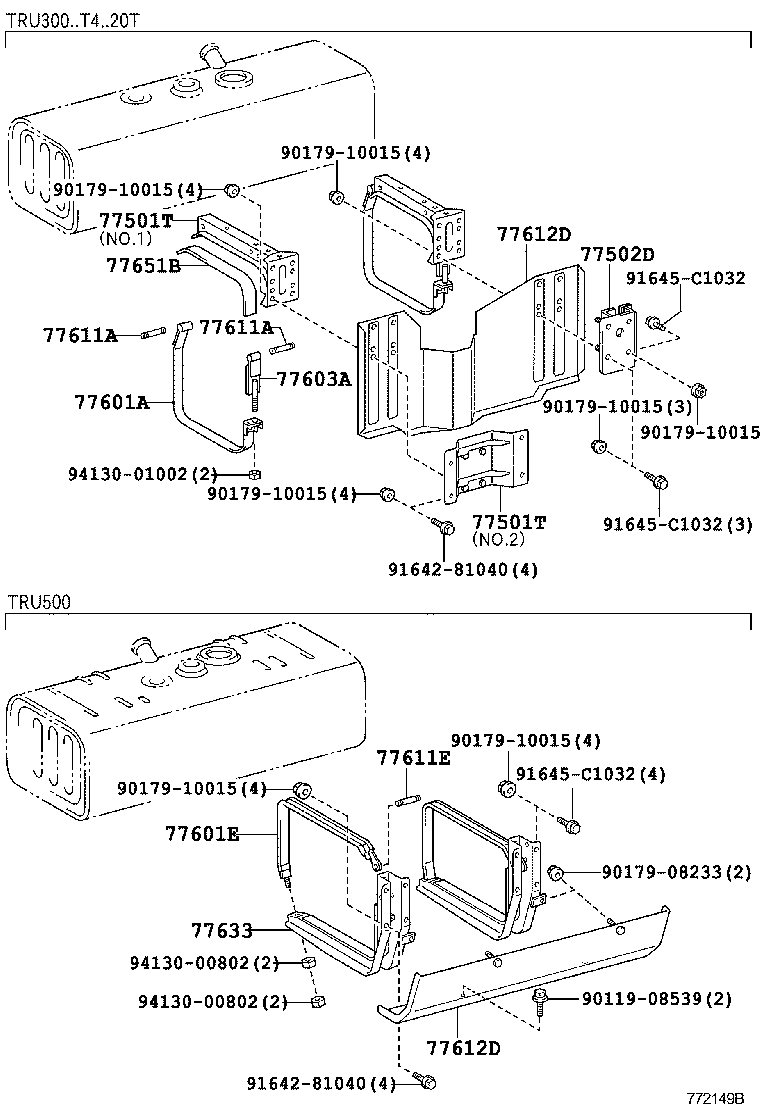 TRU300..T4..20T

90179-10015(4)
90179-10015(4)
77501T
(NO.1)
77651B
77612D
77502D
91645-C1032
77611A
77611A
77603A
77601A
90179-10015(3)
90179-10015
94130-01002(2)
90179-10015(4)
77501T
(NO.2)
91645-C1032(3)
91642-81040(4)

TRU500

90179-10015(4)
77611E
90179-10015(4)
91645-C1032(4)
77601E
90179-08233(2)
77633
94130-00802(2)
94130-00802(2)
90119-08539(2)
77612D
91642-81040(4)
772149B