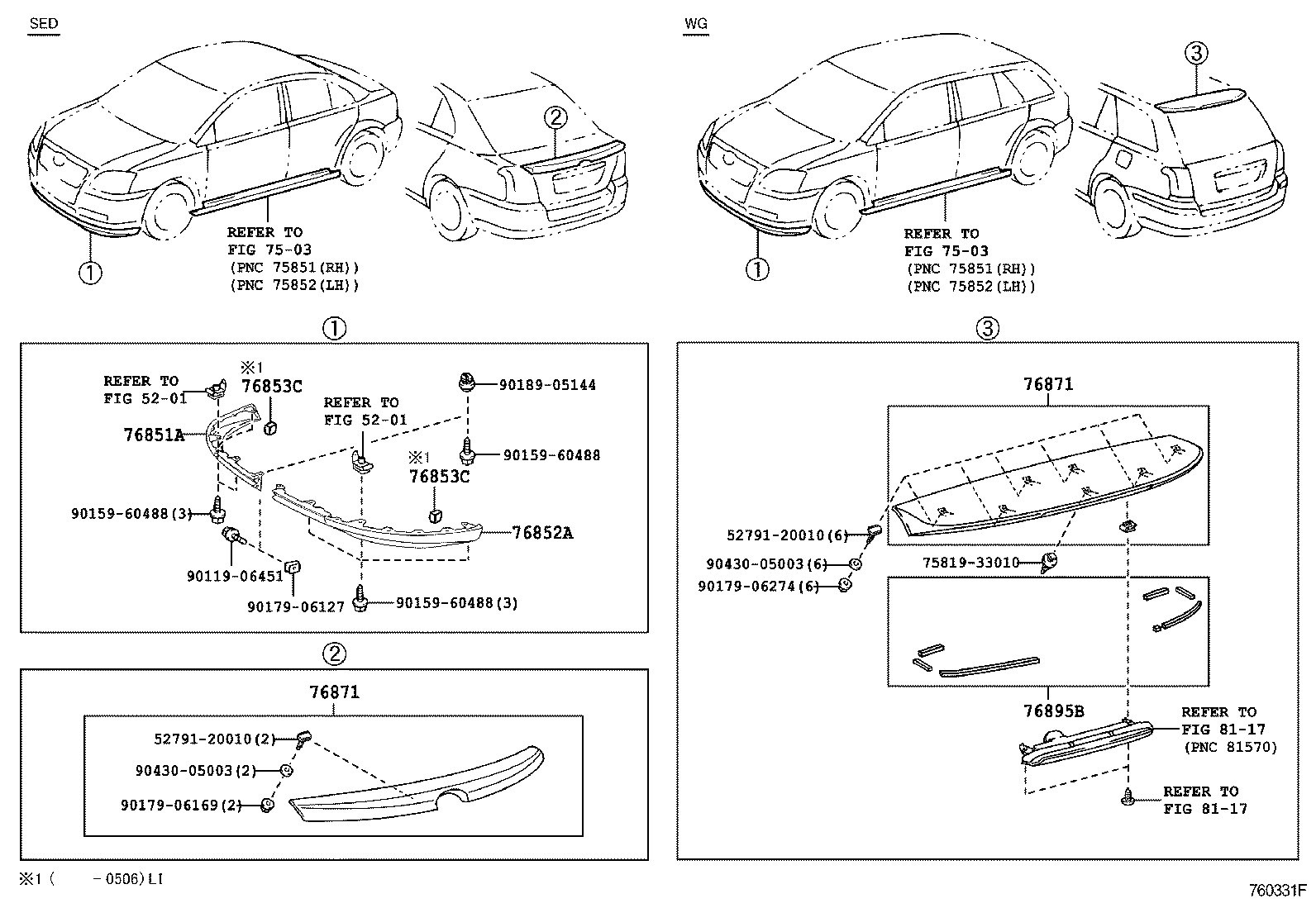 SED

②

REFER TO
FIG 75-03
(PNC 75851(RH))
(PNC 75852(LH))

①

WG

③

REFER TO
FIG 75-03
(PNC 75851(RH))
(PNC 75852(LH))

①

①

REFER TO
FIG 52-01

※1
76853C

90189-05144

REFER TO
FIG 52-01

76851A

※1
76853C

90159-60488

90159-60488(3)

76852A

90119-06451

90179-06127

90159-60488(3)

②

76871

52791-20010(2)

90430-05003(2)

90179-06169(2)

③

76871

52791-20010(6)

90430-05003(6)

90179-06274(6)

75819-33010

76895B

REFER TO
FIG 81-17
(PNC 81570)

REFER TO
FIG 81-17

※1 (   -0506)LI

760331F