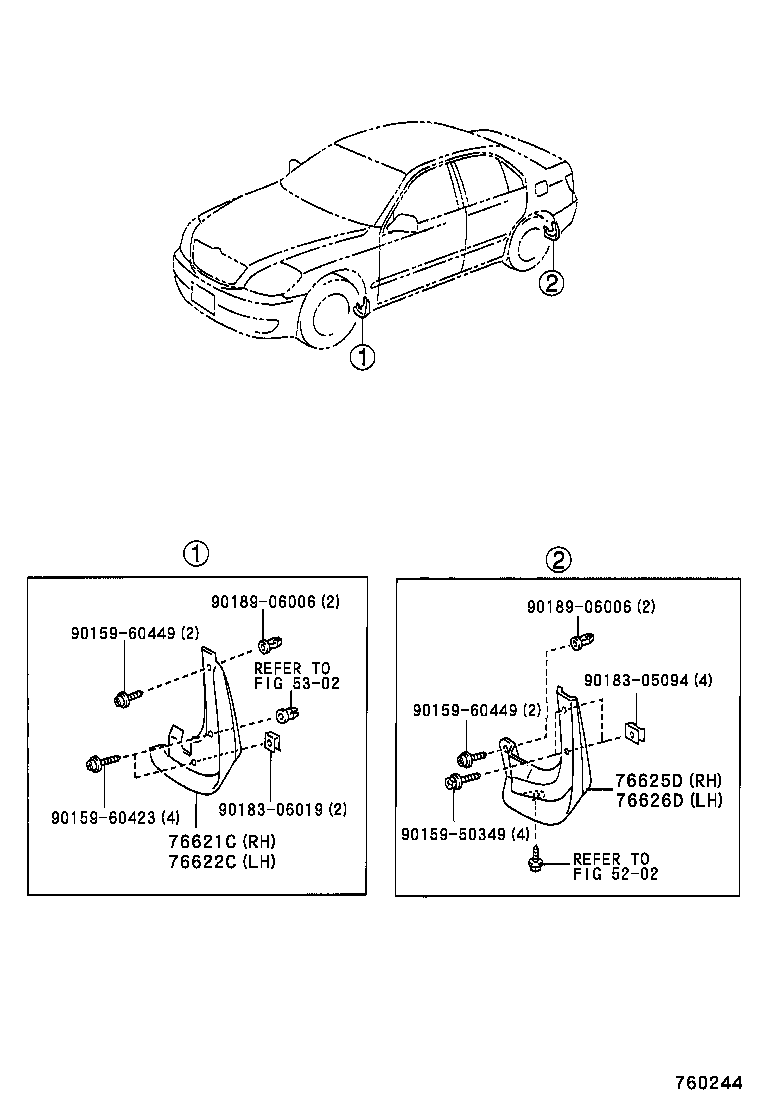 ②
①

①
90189-06006 (2)
90159-60449 (2)
REFER TO FIG 53-02
90159-60423 (4)
90183-06019 (2)
76621C (RH)
76622C (LH)

②
90189-06006 (2)
90183-05094 (4)
90159-60449 (2)
76625D (RH)
76626D (LH)
90159-50349 (4)
REFER TO FIG 52-02

760244