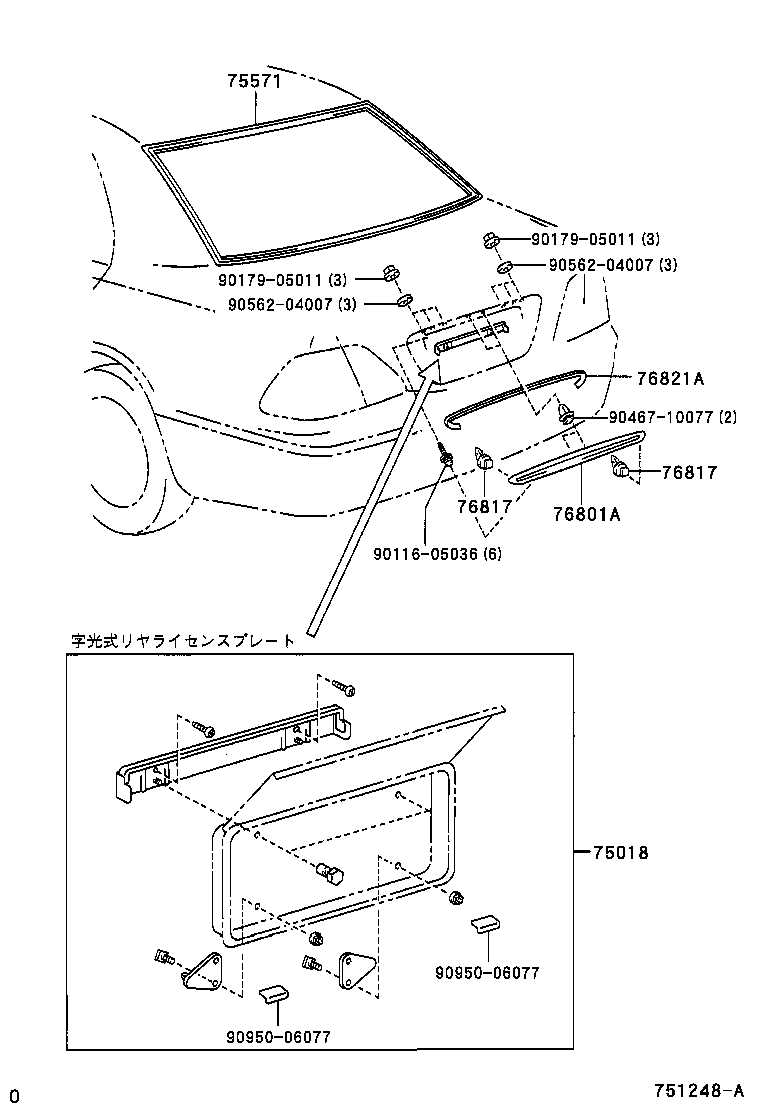 75571

90179-05011 (3)
90562-04007 (3)
90179-05011 (3)
90562-04007 (3)
76821A
90467-10077 (2)
76817
76817
76801A
90116-05036 (6)

字光式リヤライセンスプレート

75018
90950-06077
90950-06077

0
751248-A