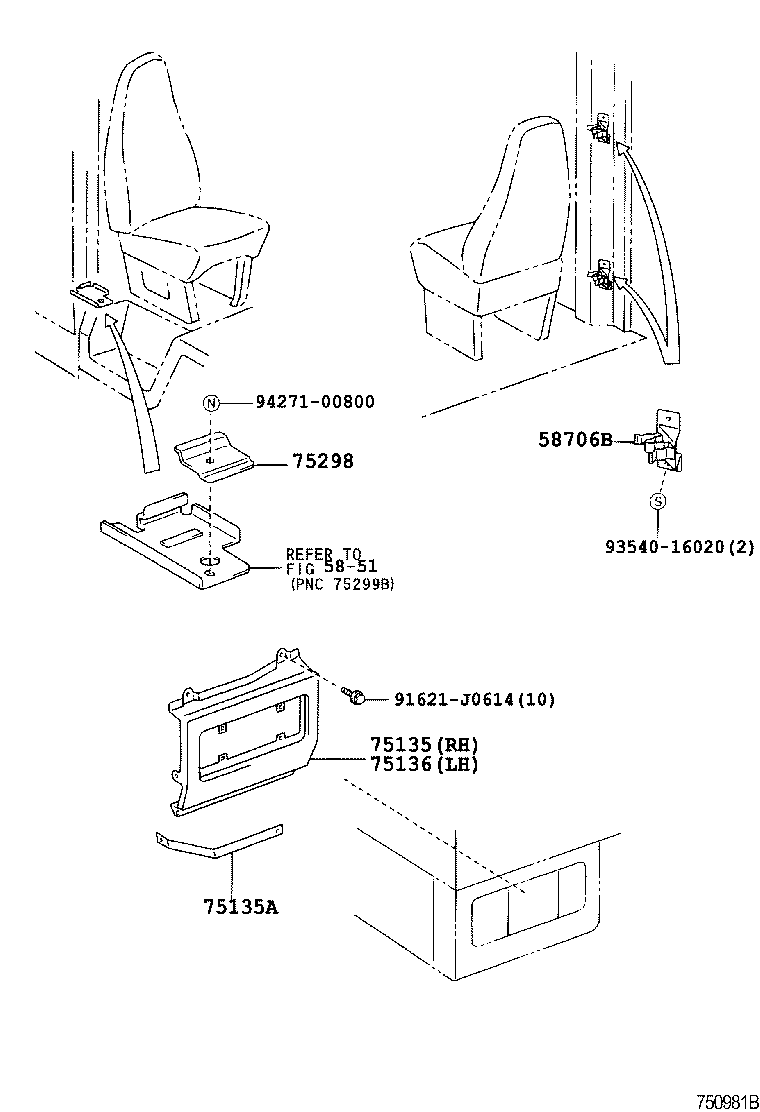 N 94271-00800

75298

REFER TO
FIG 58-51
(PNC 75299B)

58706B

S

93540-16020(2)

91621-J0614(10)

75135(RH)
75136(LH)

75135A

750981B