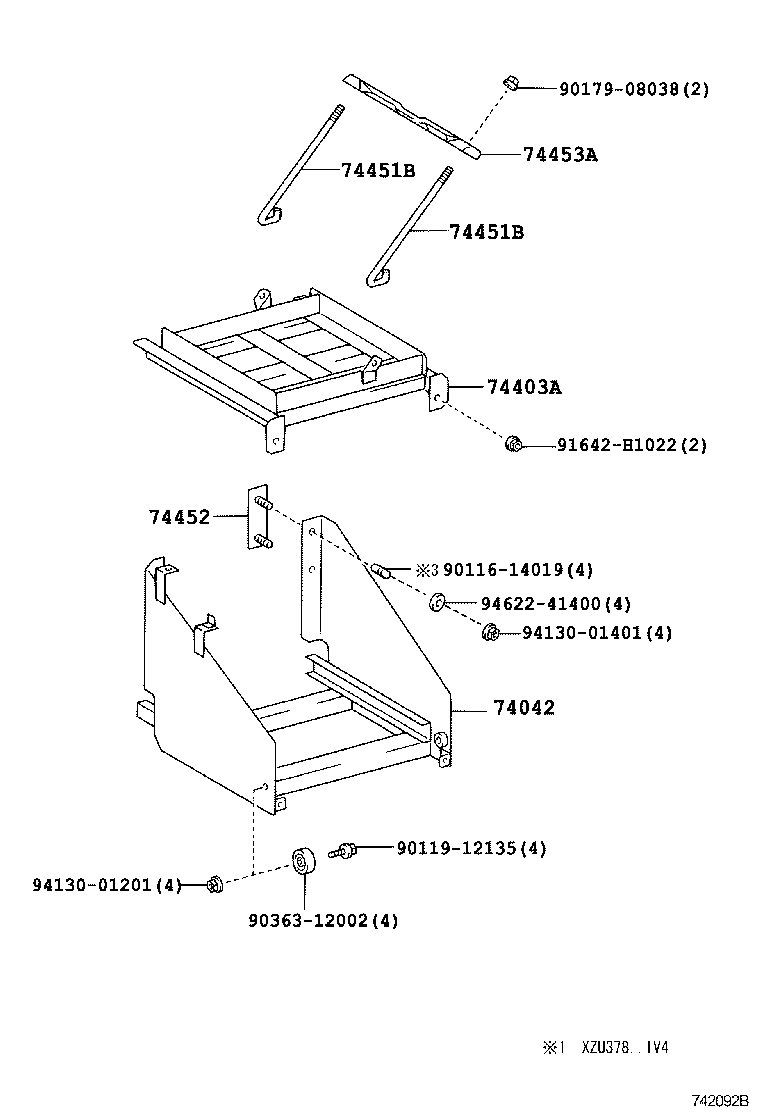 90179-08038(2)

74453A

74451B

74451B

74403A

91642-H1022(2)

74452

※3 90116-14019(4)

94622-41400(4)

94130-01401(4)

74042

90119-12135(4)

94130-01201(4)

90363-12002(4)

※1 XZU378..IV4

742092B