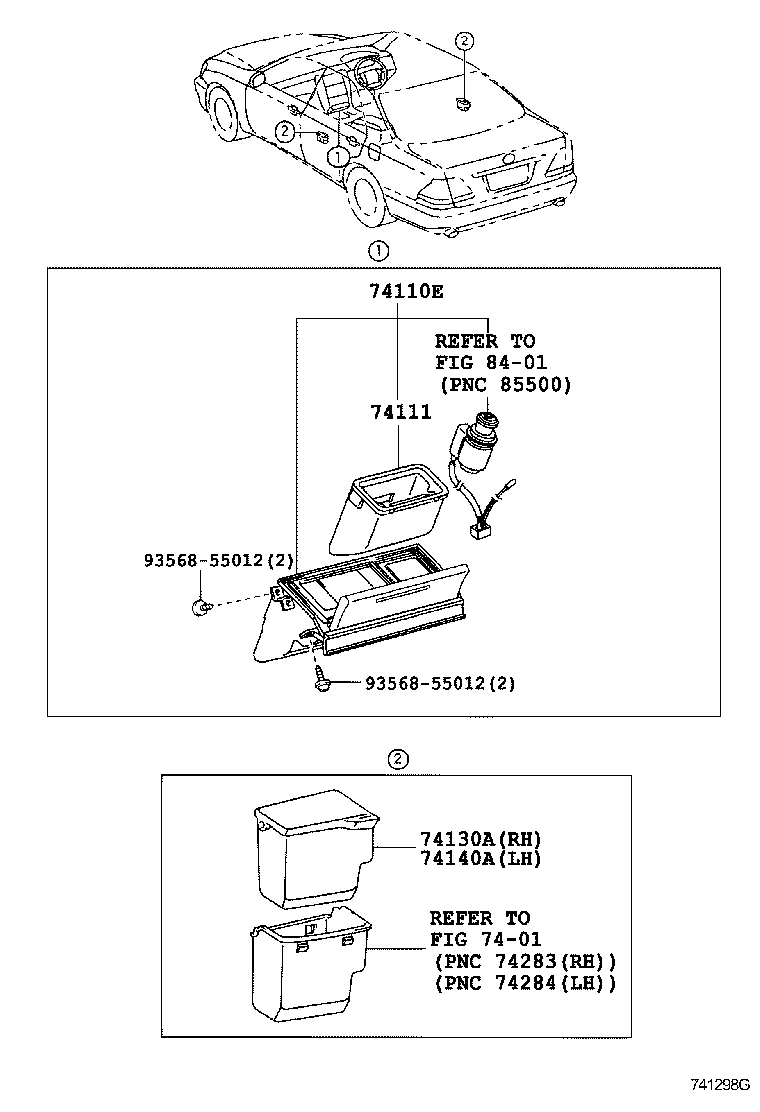 2
2
1
1

74110E

REFER TO
FIG 84-01
(PNC 85500)

74111

93568-55012(2)

93568-55012(2)

2

74130A(RH)
74140A(LH)

REFER TO
FIG 74-01
(PNC 74283(RH))
(PNC 74284(LH))

741298G