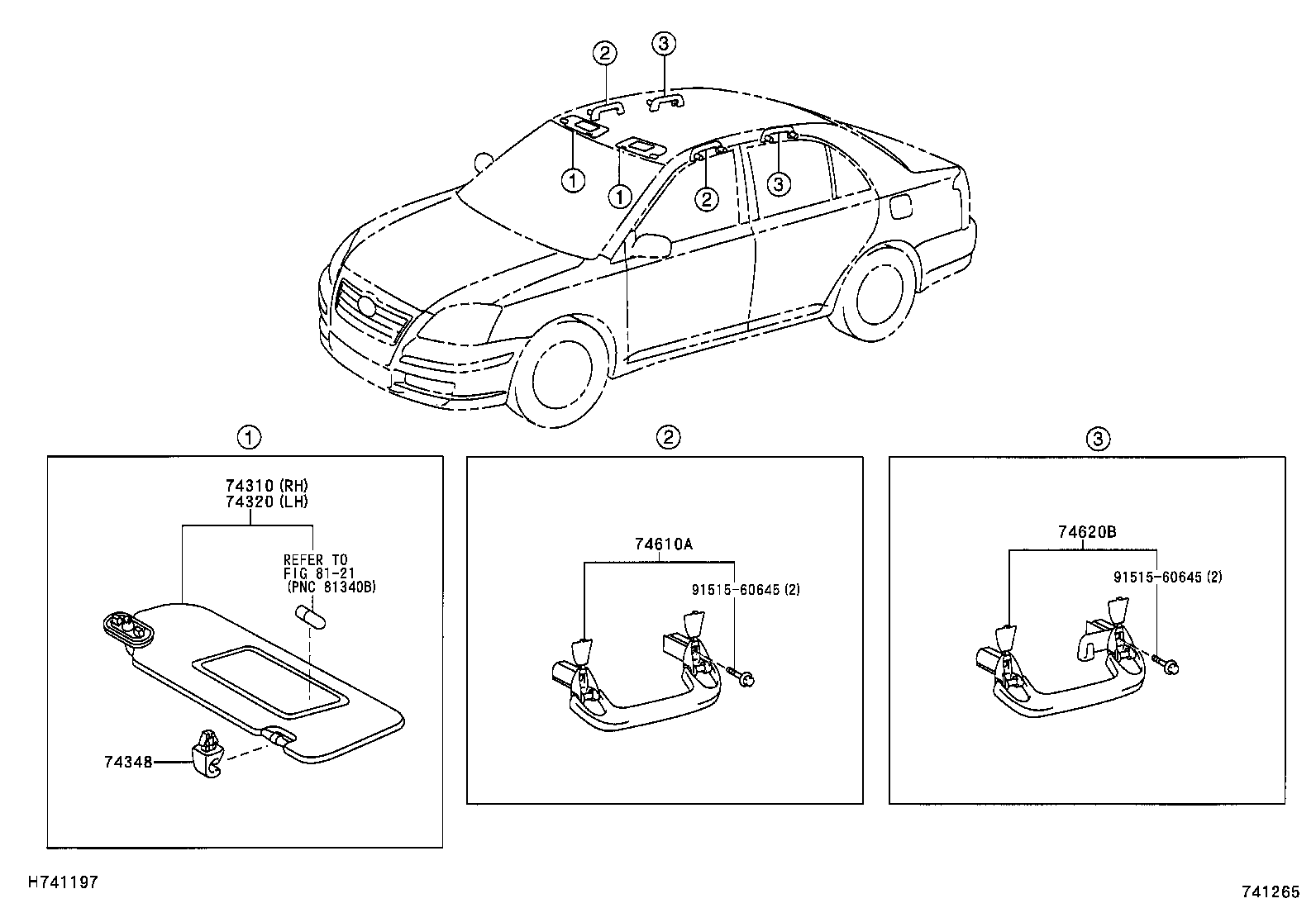 2
3
1
1
2
3

1
74310 (RH)
74320 (LH)
REFER TO
FIG 81-21
(PNC 81340B)
74348

2
74610A
91515-60645 (2)

3
74620B
91515-60645 (2)

H741197
741265