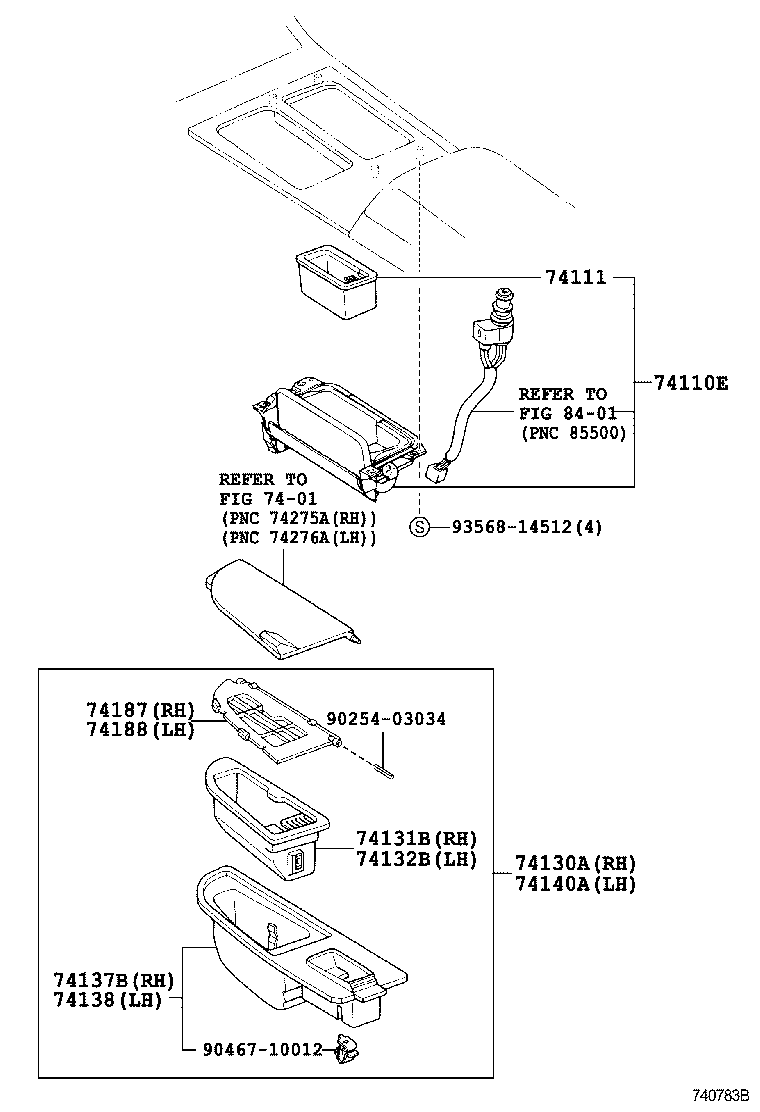 74111

74110E

REFER TO
FIG 84-01
(PNC 85500)

REFER TO
FIG 74-01
(PNC 74275A(RH))
(PNC 74276A(LH))

S 93568-14512(4)

74187(RH)
74188(LH)

90254-03034

74131B(RH)
74132B(LH)

74130A(RH)
74140A(LH)

74137B(RH)
74138(LH)

90467-10012

740783B