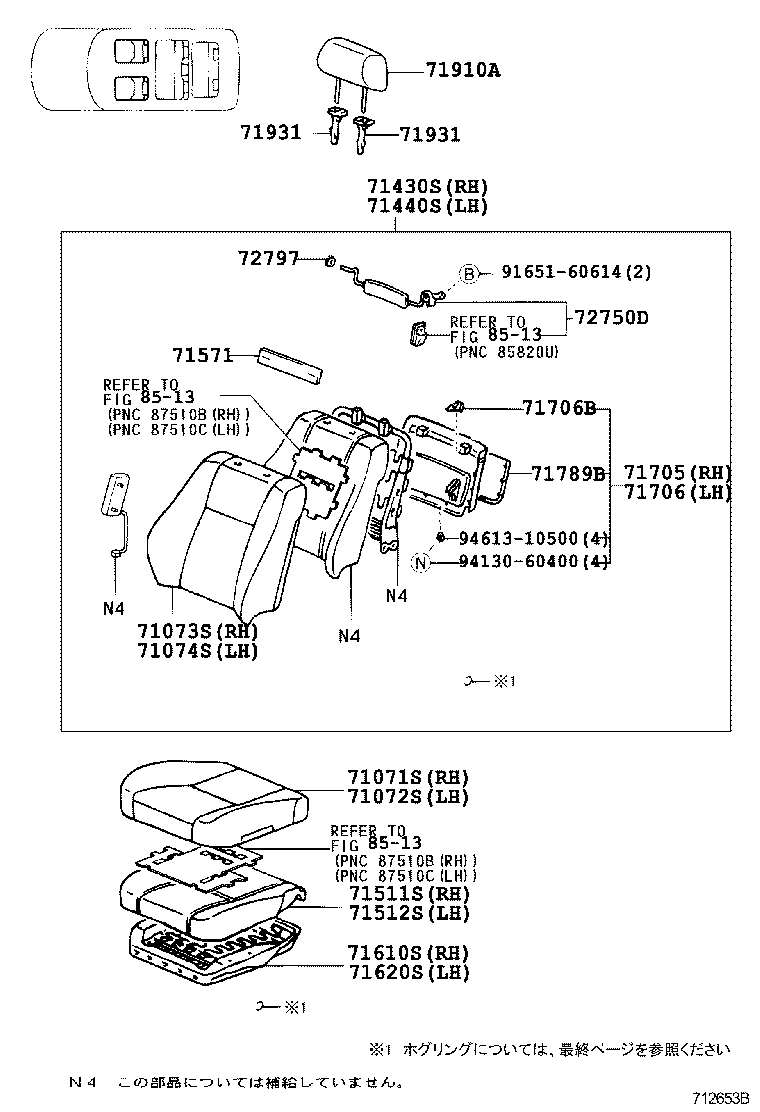 71910A

71931

71931

71430S(RH)
71440S(LH)

72797

B

91651-60614(2)

REFER TO
FIG 85-13
(PNC 85820U)

72750D

71571

REFER TO
FIG 85-13
(PNC 87510B(RH))
(PNC 87510C(LH))

71706B

71789B

71705(RH)
71706(LH)

94613-10500(4)

N

94130-60400(4)

N4

N4

N4

71073S(RH)
71074S(LH)

※1

71071S(RH)
71072S(LH)

REFER TO
FIG 85-13
(PNC 87510B(RH))
(PNC 87510C(LH))

71511S(RH)
71512S(LH)

71610S(RH)
71620S(LH)

※1

※1 ホグリングについては、最終ページを参照ください

N4 この部品については補給していません。

712653B