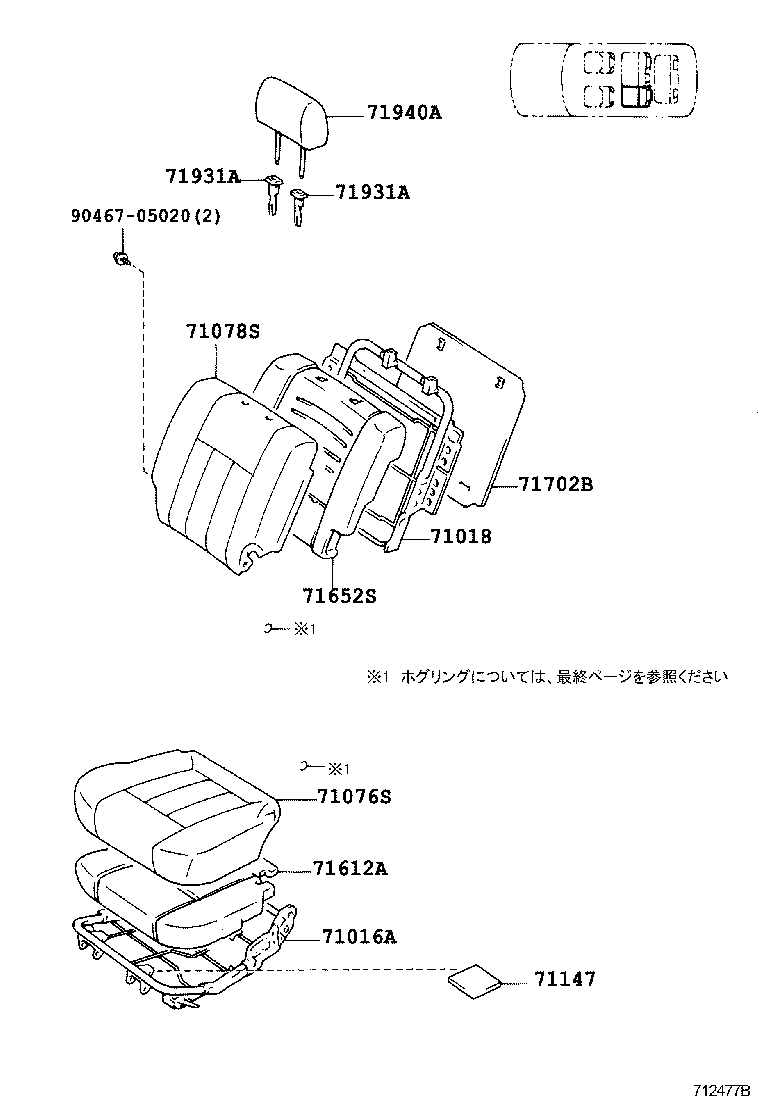 71940A

71931A

71931A

90467-05020(2)

71078S

71702B

71018

71652S

※1

※1 ホグリングについては、最終ページを参照ください

※1

71076S

71612A

71016A

71147

712477B