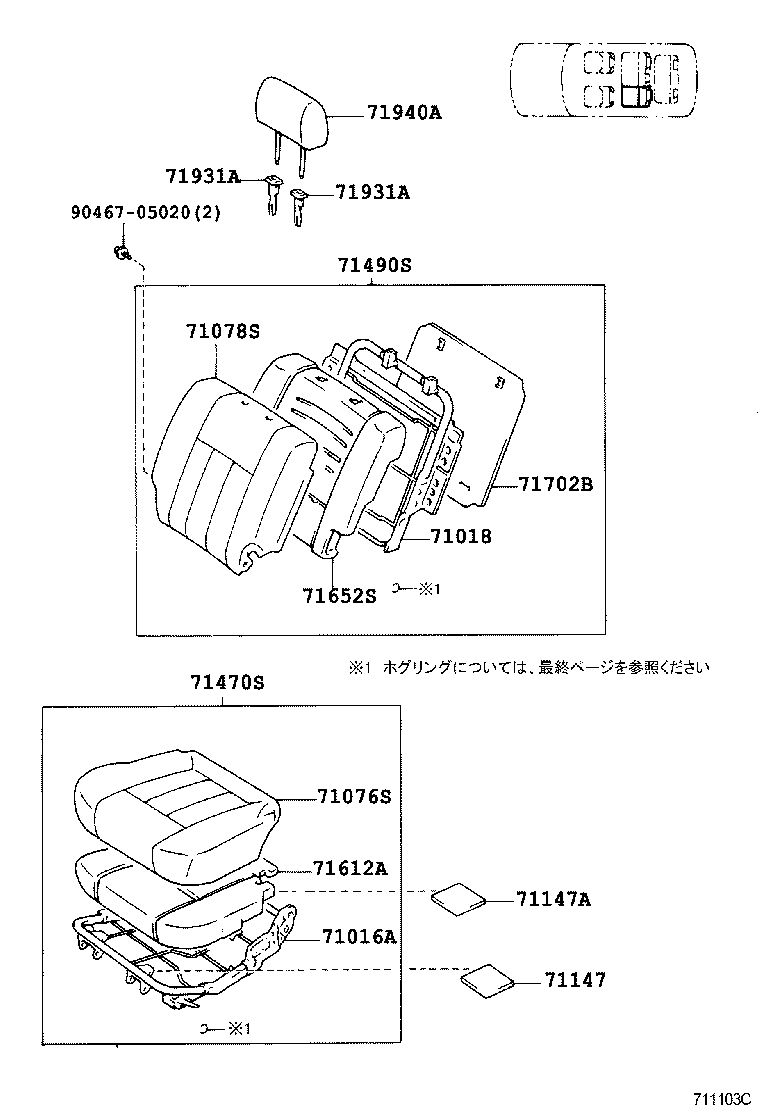 71940A

71931A

71931A

90467-05020(2)

71490S

71078S

71702B

71018

71652S

※1

※1 ホグリングについては、最終ページを参照ください

71470S

71076S

71612A

71147A

71016A

71147

※1

711103C