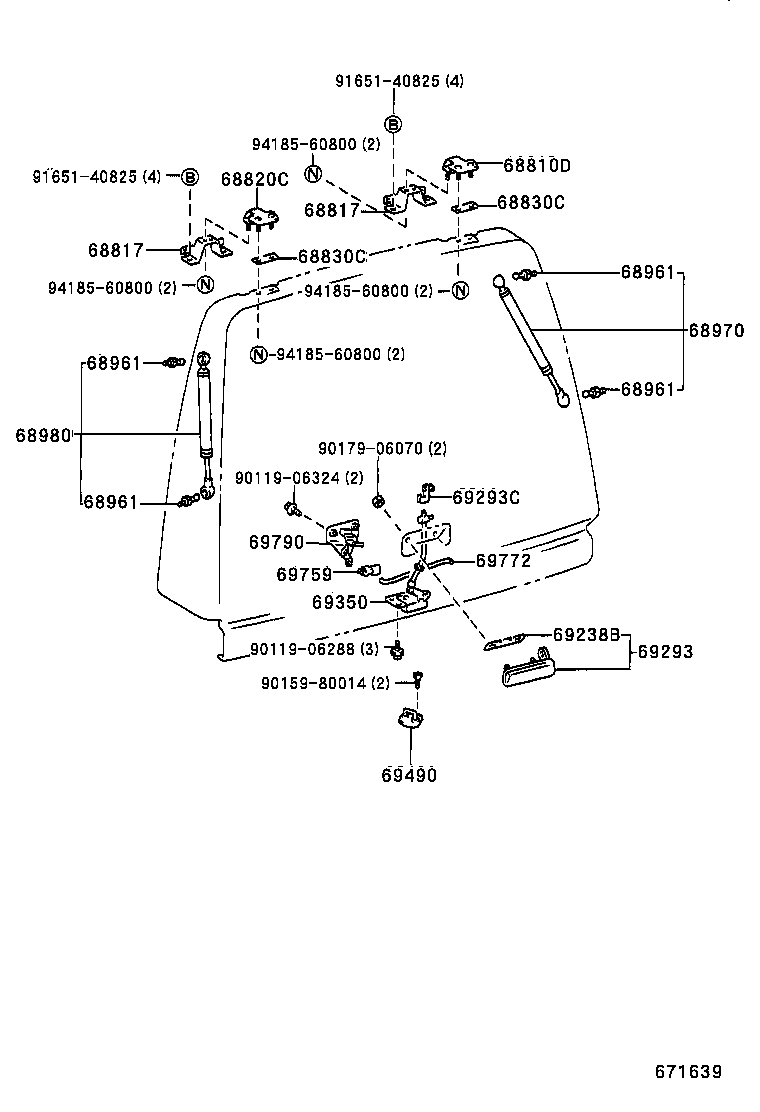 91651-40825 (4)
B
94185-60800 (2)
N
68810D
91651-40825 (4)
B
68820C
68817
68830C
68817
68830C
94185-60800 (2)
N
94185-60800 (2)
N
68961
68970
N
94185-60800 (2)
68961
68961
68980
90179-06070 (2)
90119-06324 (2)
69293C
68961
69790
69772
69759
69350
69238B
69293
90119-06288 (3)
90159-80014 (2)
69490
671639