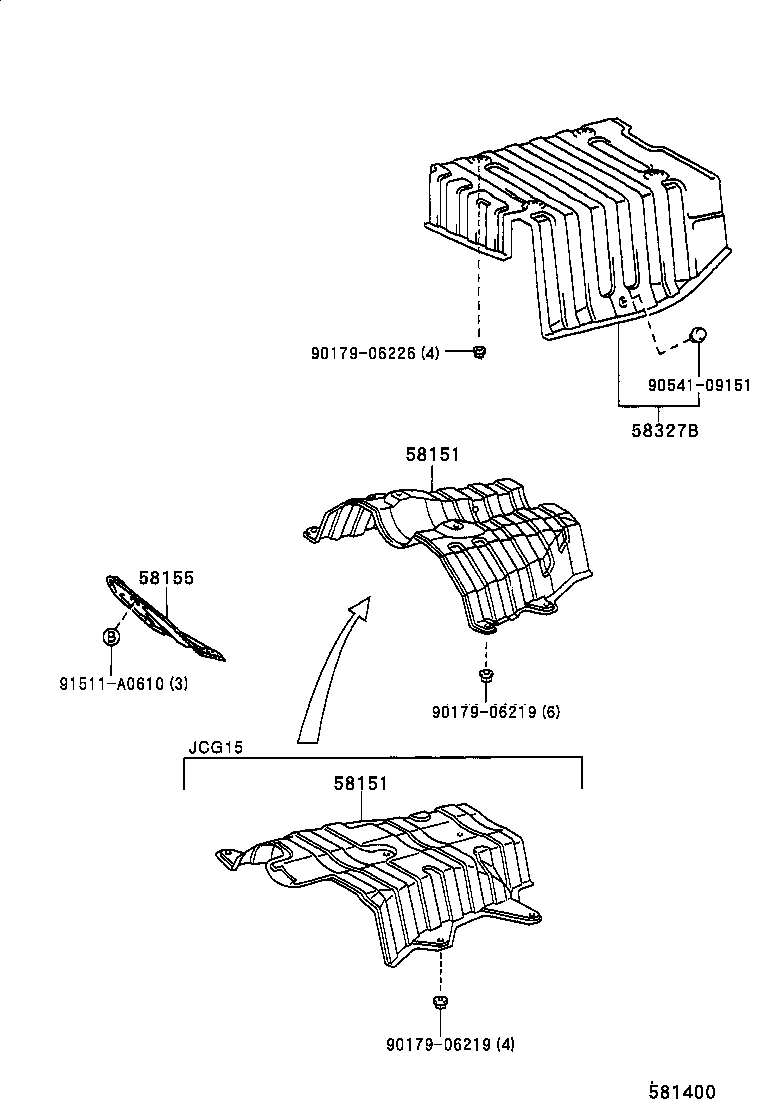 90179-06226 (4)

90541-09151

58327B

58151

58155

B

91511-A0610 (3)

90179-06219 (6)

JCG15

58151

90179-06219 (4)

581400